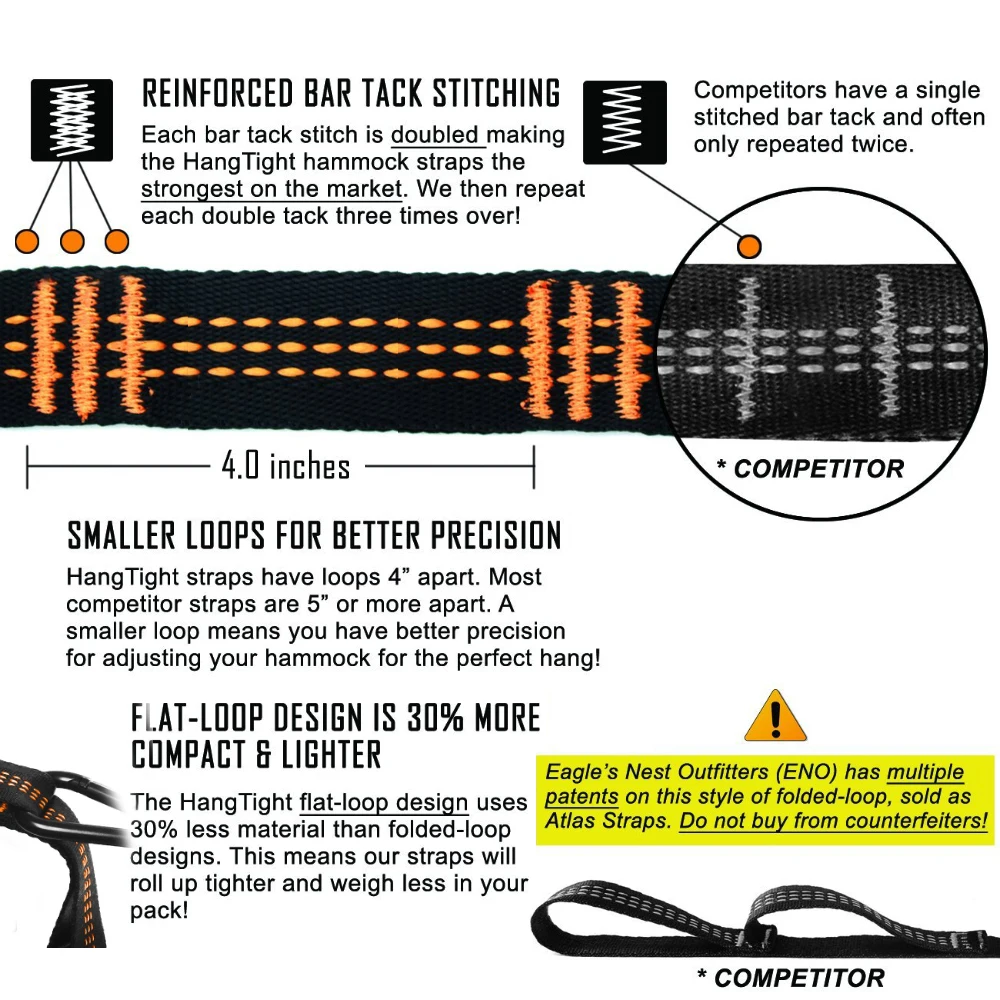 REINFORCED BAR TACK STITCHING

Each bar tack stitch is doubled making the HangTight hammock straps the strongest on the market. We then repeat each double tack three times over!

Competitors have a single stitched bar tack and often only repeated twice.

4.0 inches

* COMPETITOR

SMALLER LOOPS FOR BETTER PRECISION

HangTight straps have loops 4” apart. Most competitor straps are 5” or more apart. A smaller loop means you have better precision for adjusting your hammock for the perfect hang!

FLAT-LOOP DESIGN IS 30% MORE COMPACT & LIGHTER

The HangTight flat-loop design uses 30% less material than folded-loop designs. This means our straps will roll up tighter and weigh less in your pack!

Eagle’s Nest Outfitters (ENO) has multiple patents on this style of folded-loop, sold as Atlas Straps. Do not buy from counterfeiters!

* COMPETITOR