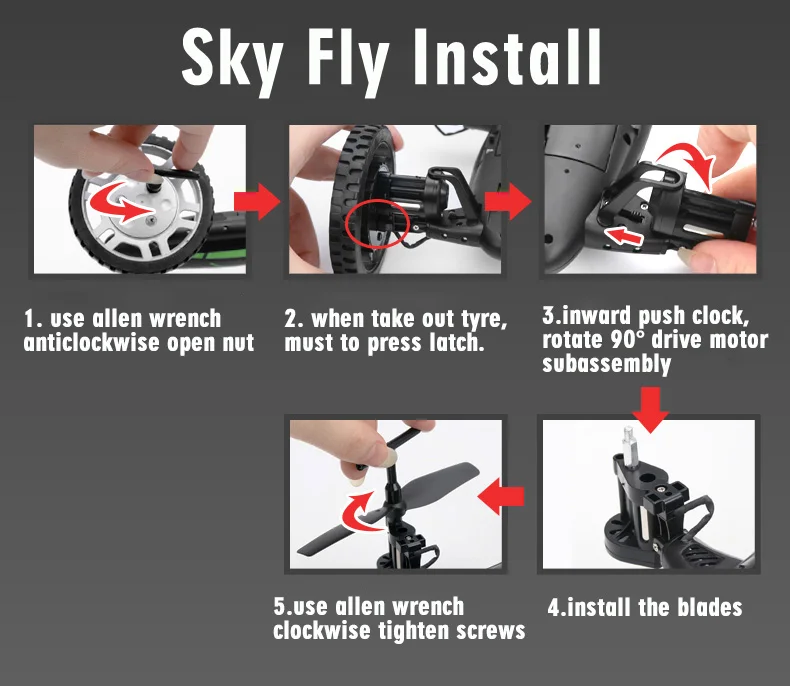 Sky Fly Install

1. use allen wrench anticlockwise open nut

2. when take out tyre, must to press latch.

3.inward push clock, rotate 90° drive motor subassembly

4.install the blades

5.use allen wrench clockwise tighten screws