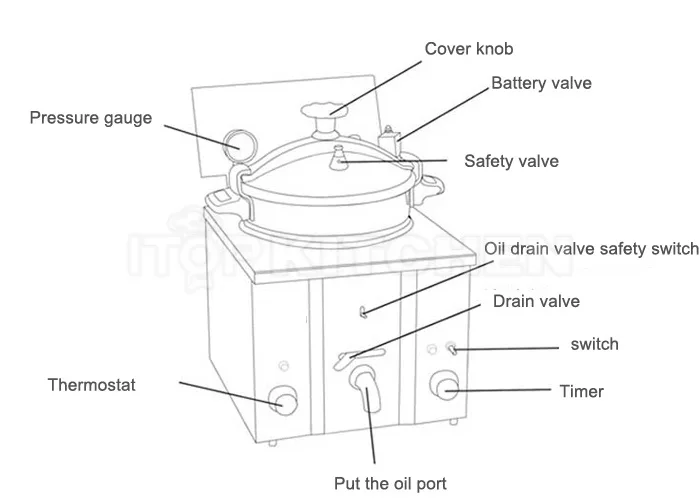 Cover knob
Battery valve
Pressure gauge
Safety valve
ITOPKITCHEN
Oil drain valve safety switch
Drain valve
switch
Thermostat
Timer
Put the oil port