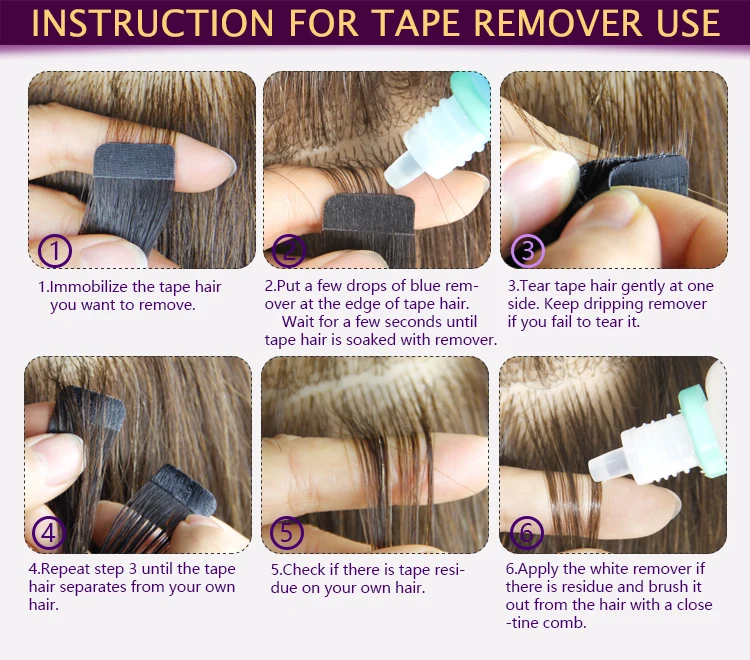 INSTRUCTION FOR TAPE REMOVER USE

1

1.Immobilize the tape hair you want to remove.

2

2.Put a few drops of blue remover at the edge of tape hair. Wait for a few seconds until tape hair is soaked with remover.

3

3.Tear tape hair gently at one side. Keep dripping remover if you fail to tear it.

4

4.Repeat step 3 until the tape hair separates from your own hair.

5

5.Check if there is tape residue on your own hair.

6

6.Apply the white remover if there is residue and brush it out from the hair with a close -tine comb.