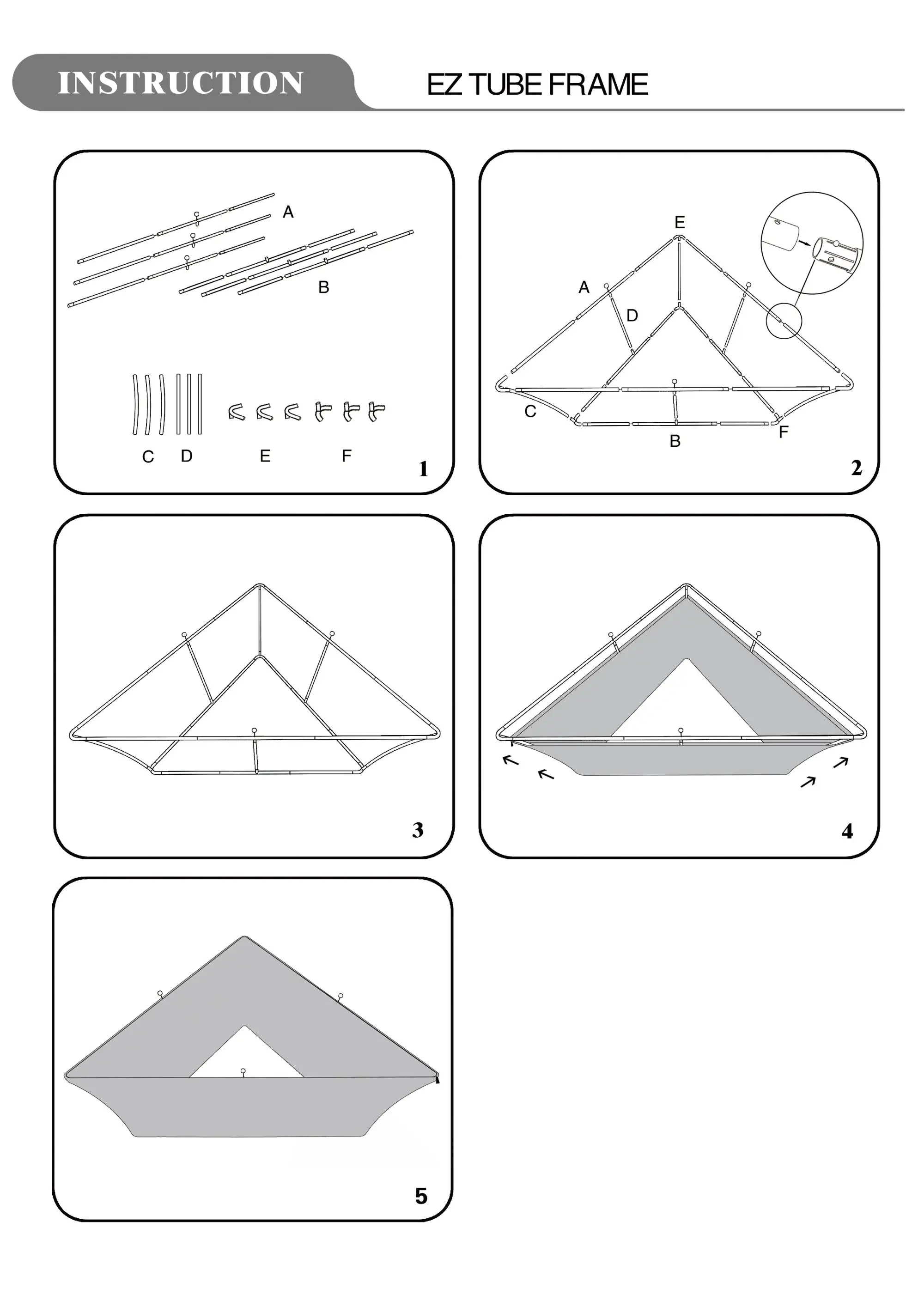 INSTRUCTION

EZ TUBE FRAME

A

B

C D E F

1

E

A

D

C

B

F

2

3

4

5