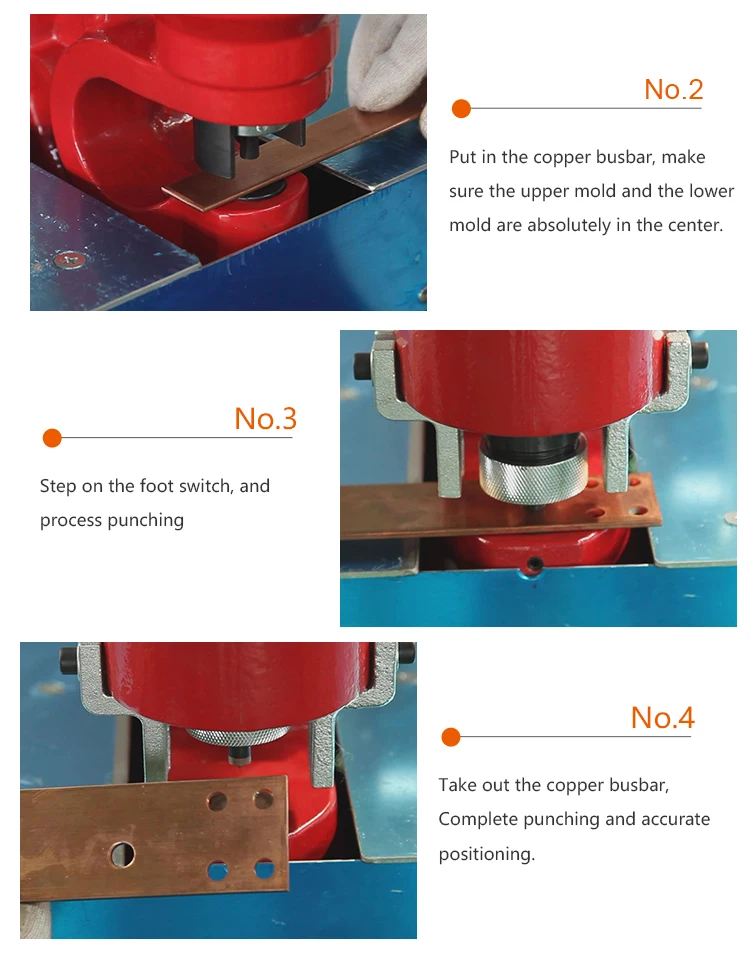 No.2

Put in the copper busbar, make sure the upper mold and the lower mold are absolutely in the center.

No.3

Step on the foot switch, and process punching

No.4

Take out the copper busbar, Complete punching and accurate positioning.