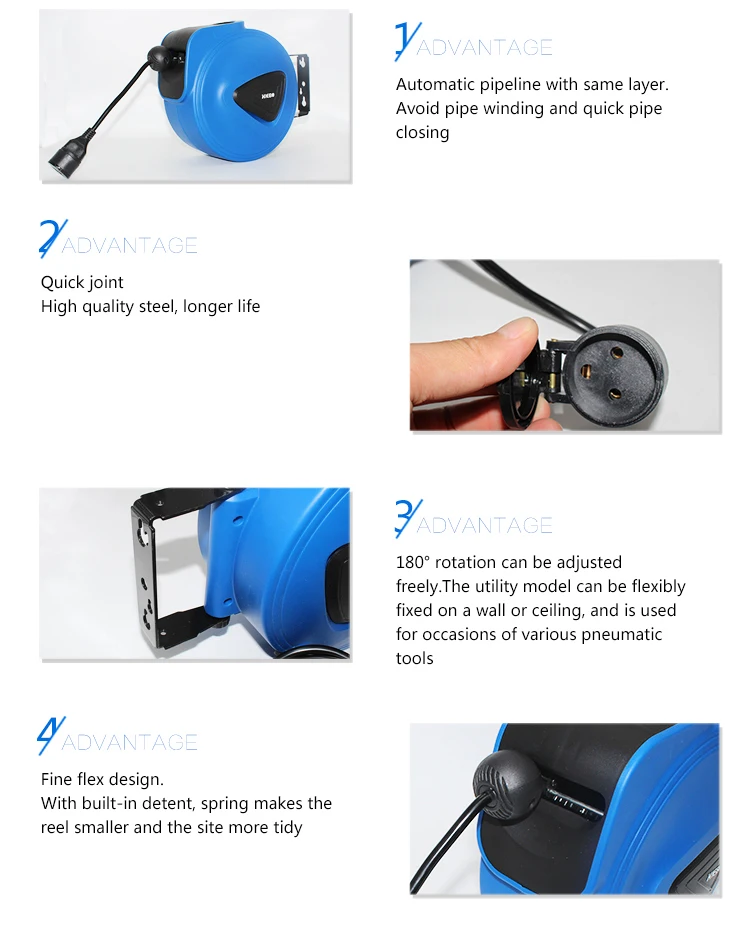 1 ADVANTAGE

Automatic pipeline with same layer. Avoid pipe winding and quick pipe closing

2 ADVANTAGE

Quick joint
High quality steel, longer life

3 ADVANTAGE

180° rotation can be adjusted freely.The utility model can be flexibly fixed on a wall or ceiling, and is used for occasions of various pneumatic tools

4 ADVANTAGE

Fine flex design.
With built-in detent, spring makes the reel smaller and the site more tidy