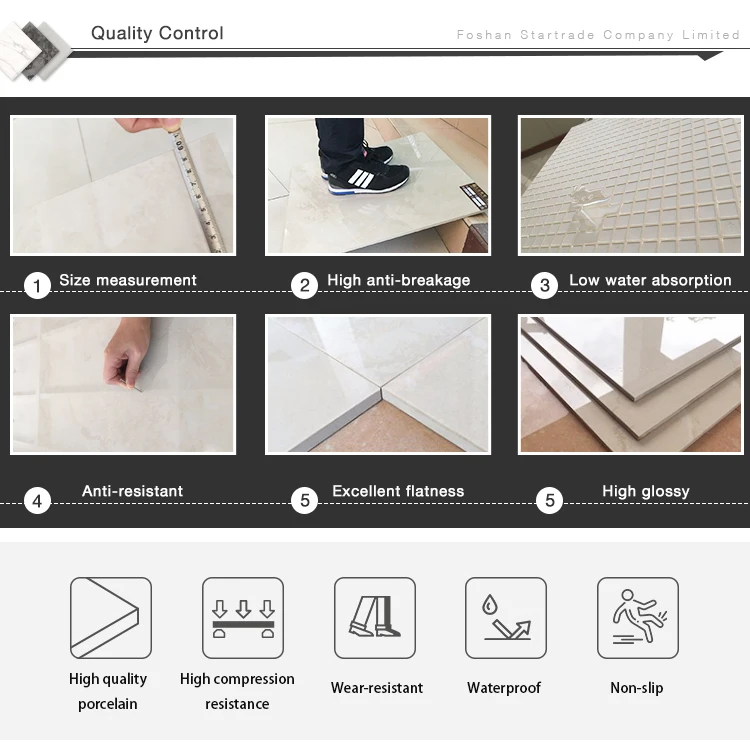 Quality Control

Foshan Startrade Company Limited

1 Size measurement

2 High anti-breakage

3 Low water absorption

4 Anti-resistant

5 Excellent flatness

5 High glossy

High quality porcelain

High compression resistance

Wear-resistant

Waterproof

Non-slip