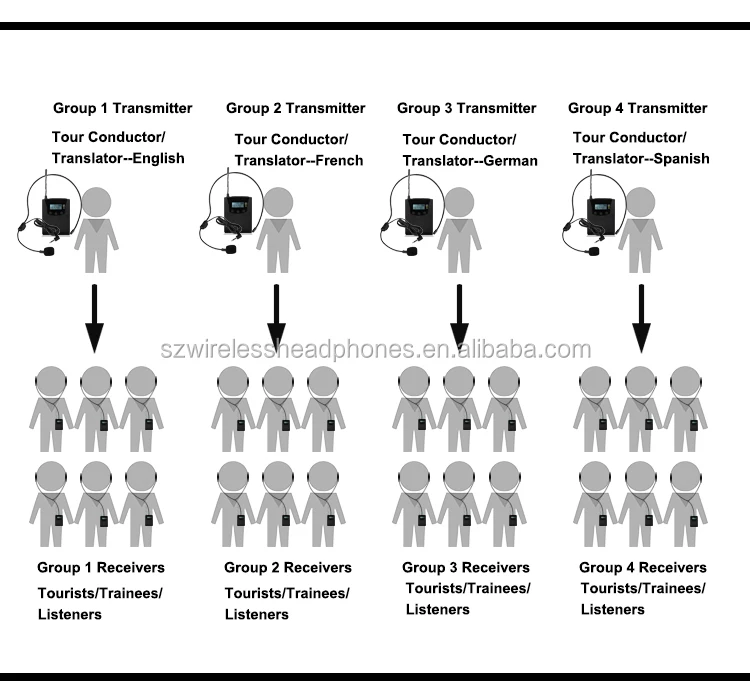 Group 1 Transmitter
Tour Conductor/ Translator--English

Group 2 Transmitter
Tour Conductor/ Translator--French

Group 3 Transmitter
Tour Conductor/ Translator--German

Group 4 Transmitter
Tour Conductor/ Translator--Spanish

szwirelessheadphones.en.alibaba.com

Group 1 Receivers
Tourists/Trainees/ Listeners

Group 2 Receivers
Tourists/Trainees/ Listeners

Group 3 Receivers
Tourists/Trainees/ Listeners

Group 4 Receivers
Tourists/Trainees/ Listeners