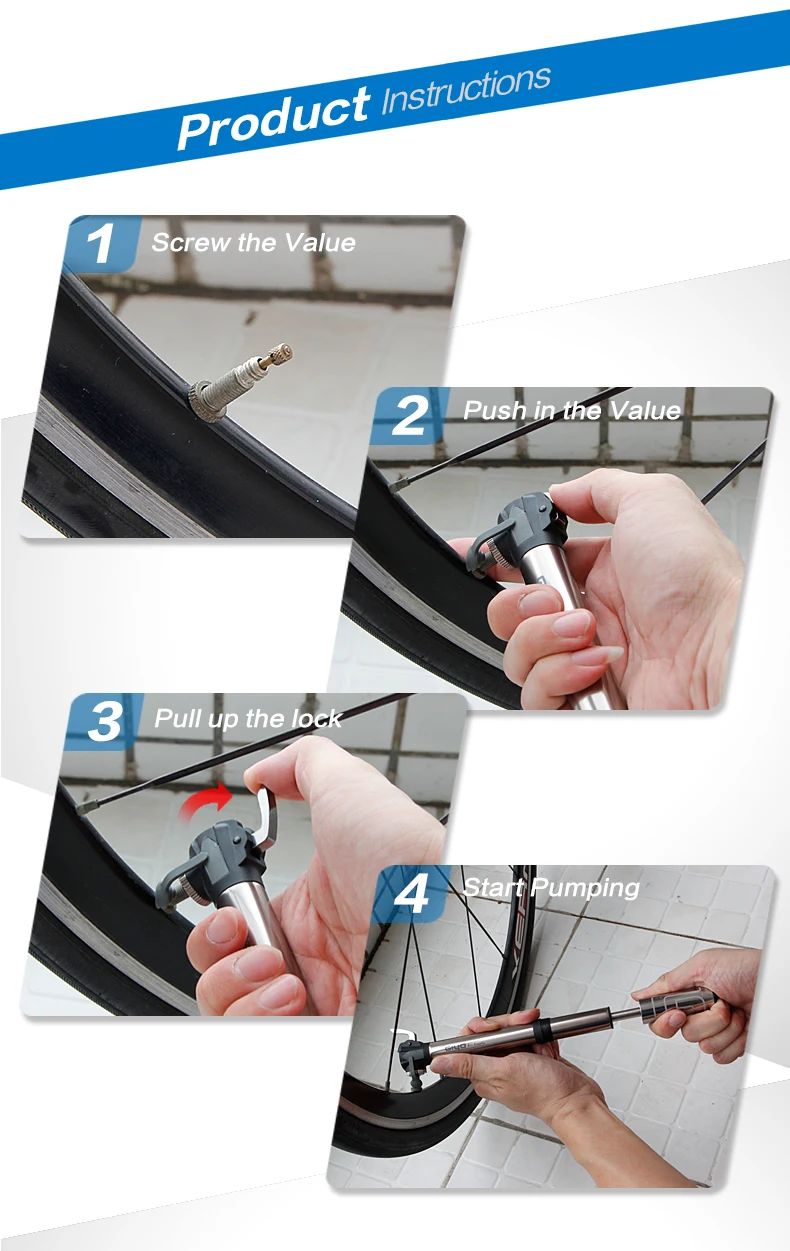 Product Instructions

1 Screw the Value

2 Push in the Value

3 Pull up the lock

4 Start Pumping