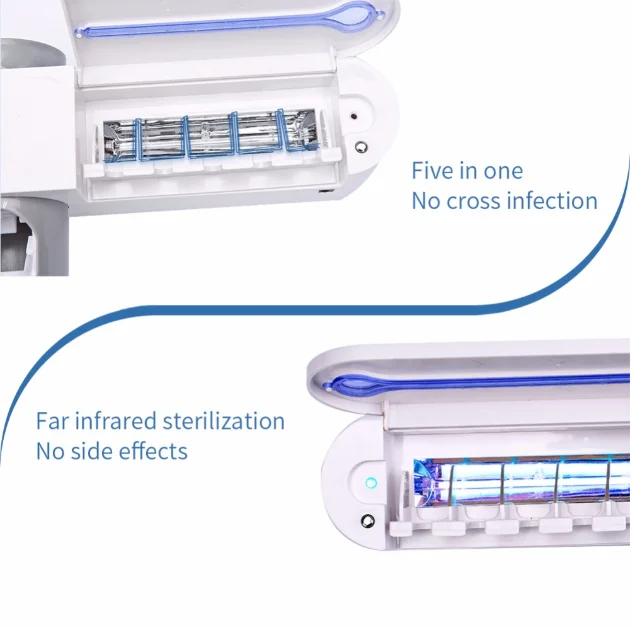 Five in one
No cross infection

Far infrared sterilization
No side effects