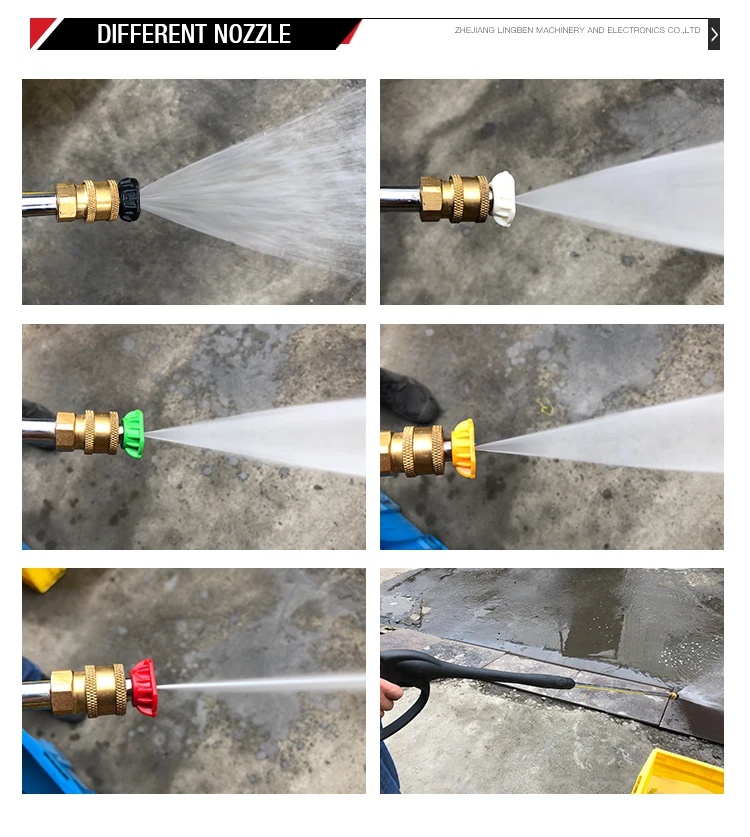 DIFFERENT NOZZLE

ZHEJIANG LINGBEN MACHINERY AND ELECTRONICS CO.,LTD