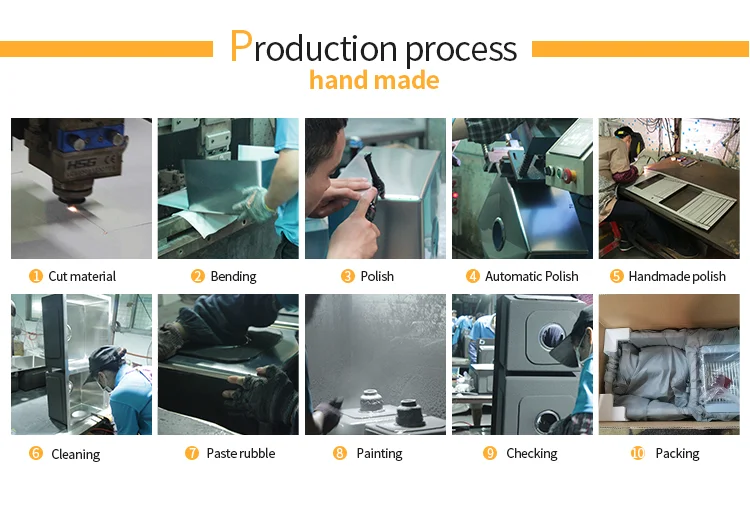 Production process
hand made

HSG

1 Cut material

2 Bending

3 Polish

4 Automatic Polish

5 Handmade polish

6 Cleaning

7 Paste rubble

8 Painting

9 Checking

10 Packing