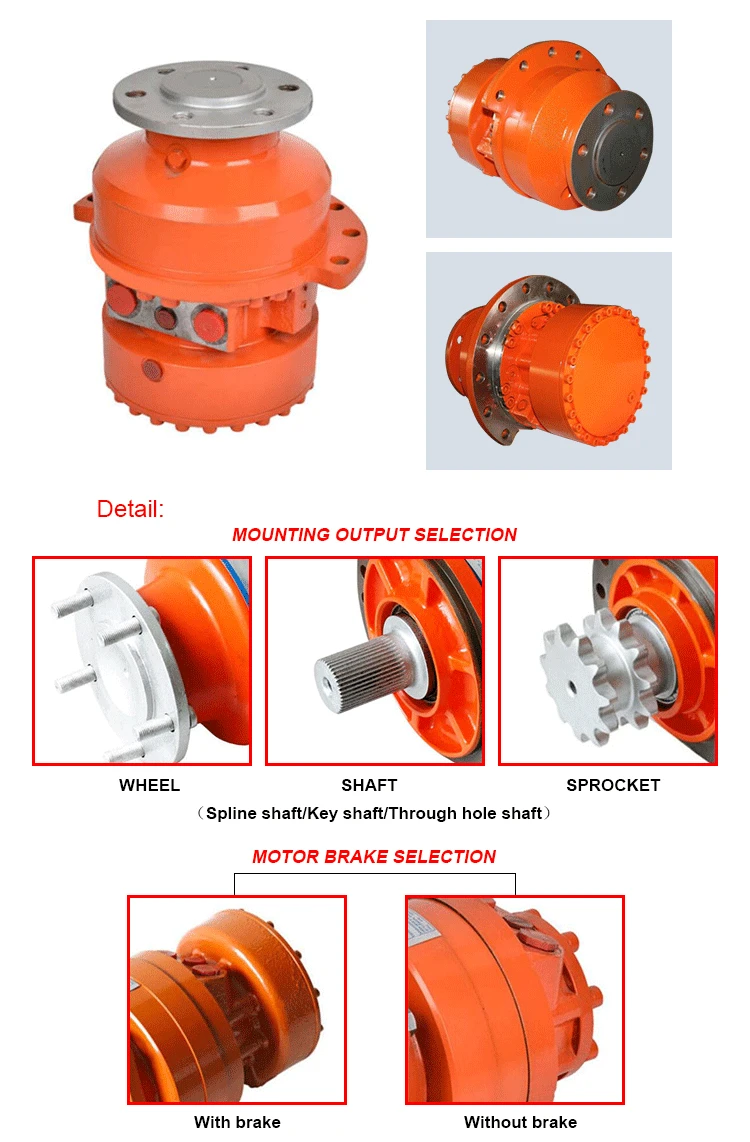 Detail:

MOUNTING OUTPUT SELECTION

WHEEL

SHAFT

SPROCKET

（Spline shaft/Key shaft/Through hole shaft）

MOTOR BRAKE SELECTION

With brake

Without brake