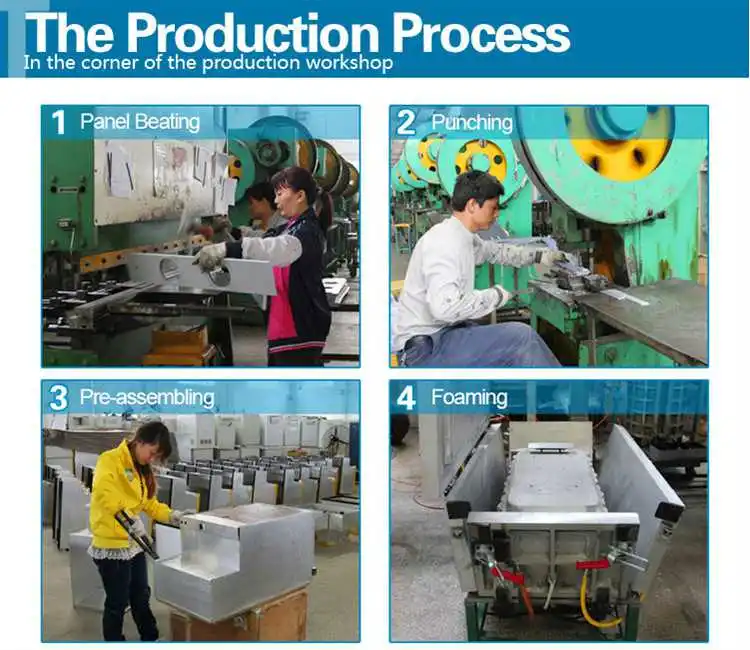 The Production Process
In the corner of the production workshop

1 Panel Beating

2 Punching

3 Pre-assembling

4 Foaming