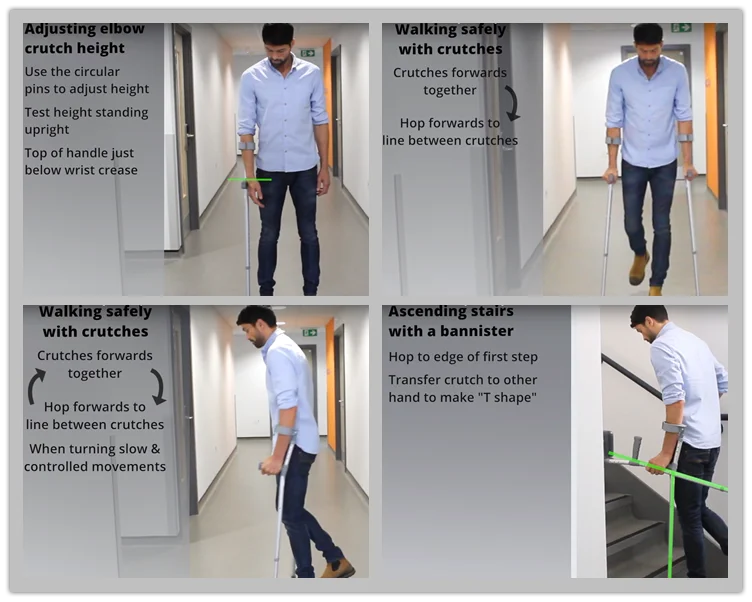 Adjusting elbow crutch height

Use the circular pins to adjust height

Test height standing upright

Top of handle just below wrist crease

Walking safely with crutches

Crutches forwards together

Hop forwards to line between crutches

Walking safely with crutches

Crutches forwards together

Hop forwards to line between crutches

When turning slow & controlled movements

Ascending stairs with a bannister

Hop to edge of first step

Transfer crutch to other hand to make "T shape"