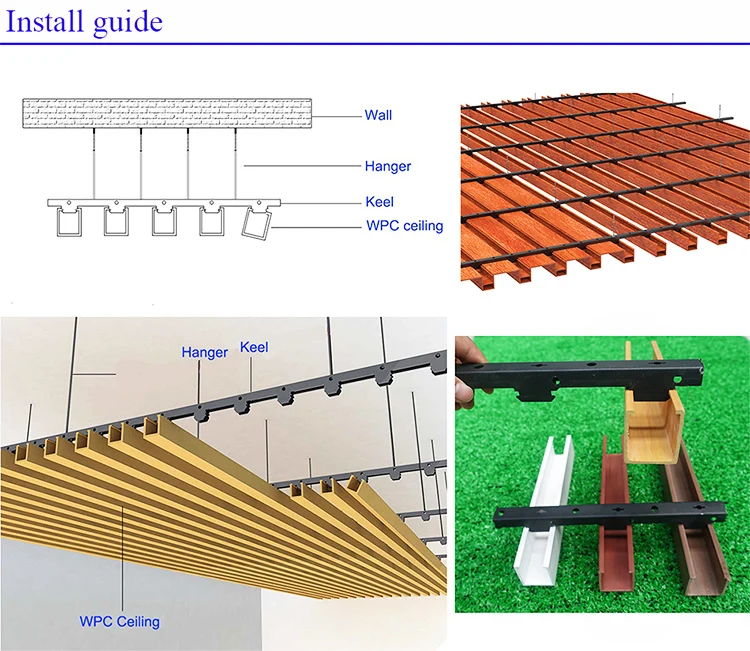 Install guide

Wall
Hanger
Keel
WPC ceiling

Hanger
Keel
WPC Ceiling