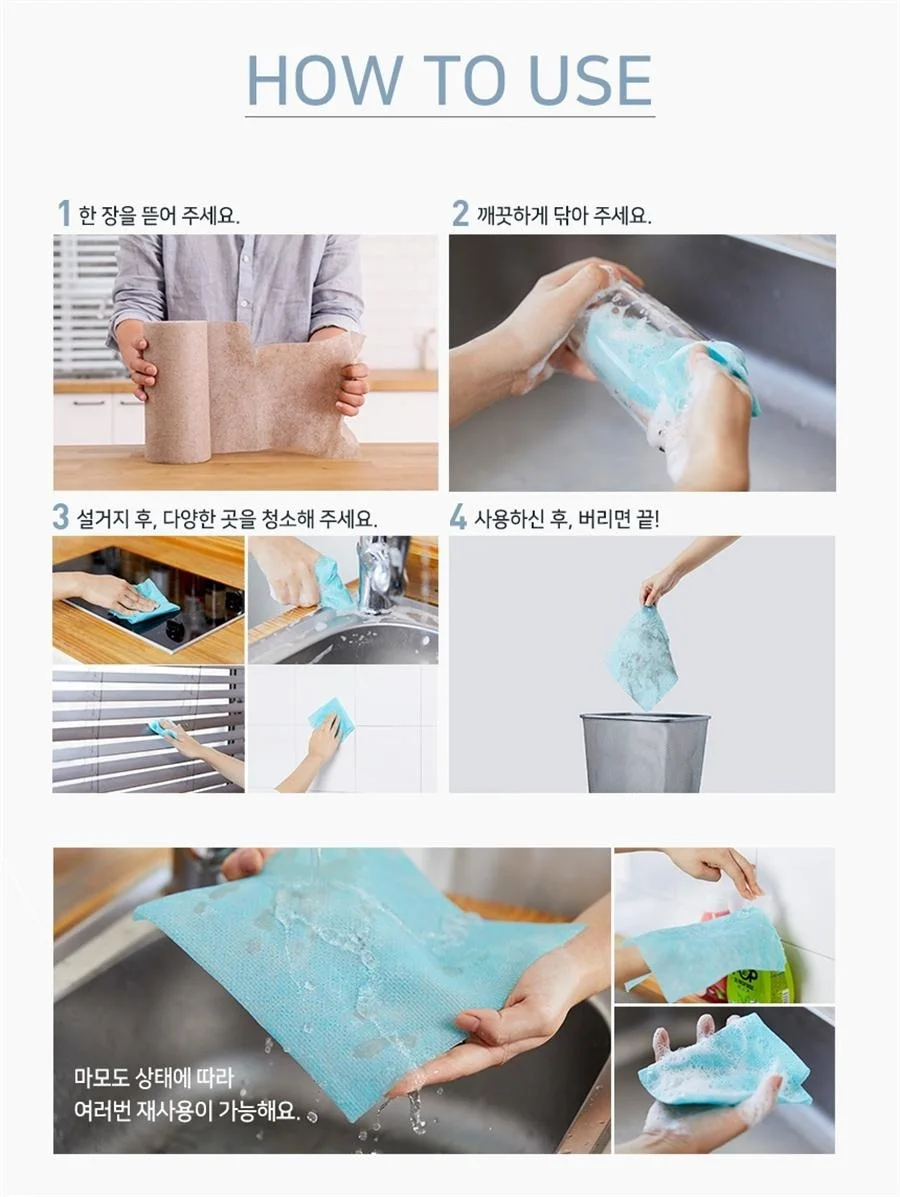 HOW TO USE

1 한 장을 뜯어 주세요.

2 깨끗하게 닦아 주세요.

3 설거지 후, 다양한 곳을 청소해 주세요.

4 사용하신 후, 버리면 끝!

마모도 상태에 따라
여러번 재사용이 가능해요.