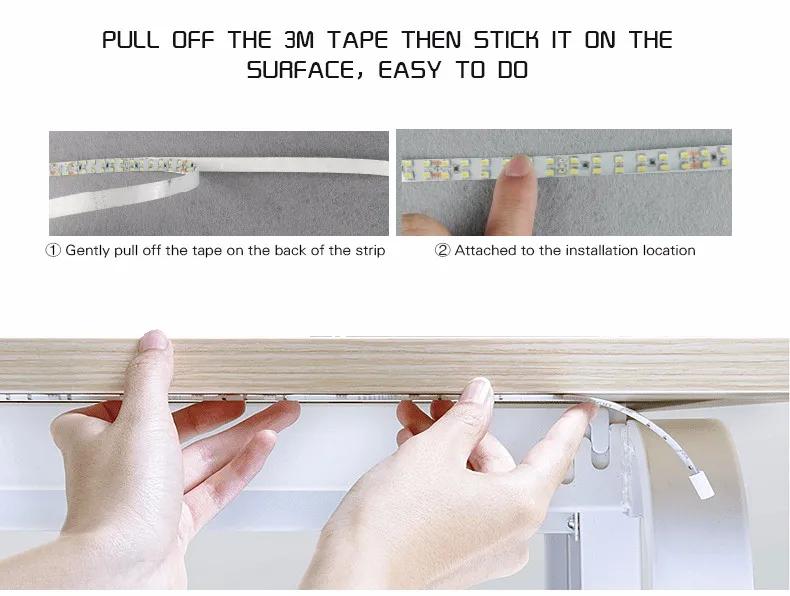 PULL OFF THE 3M TAPE THEN STICK IT ON THE SURFACE, EASY TO DO

① Gently pull off the tape on the back of the strip

② Attached to the installation location