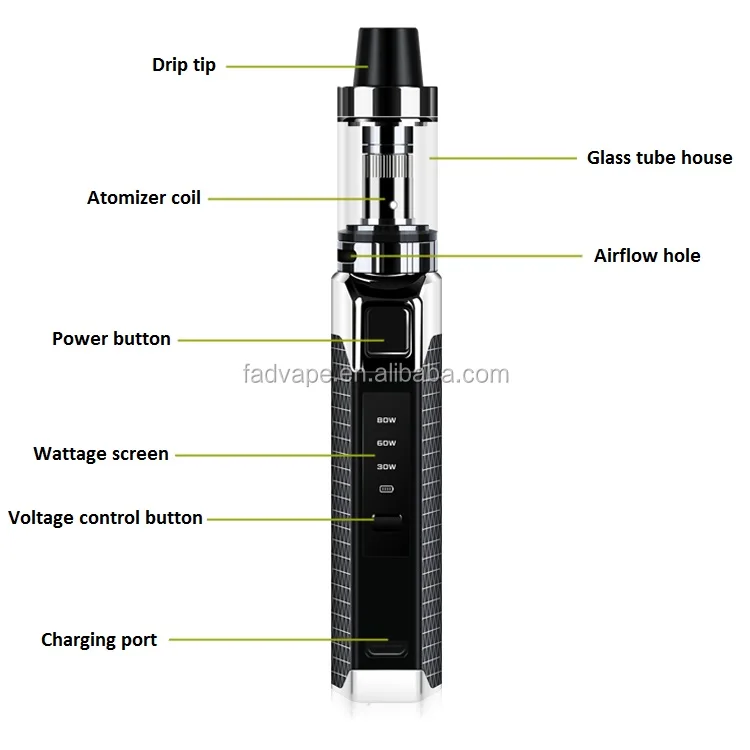 Drip tip

Glass tube house

Atomizer coil

Airflow hole

Power button

fadvape.en.alibaba.com

80W

60W

30W

Wattage screen

Voltage control button

Charging port