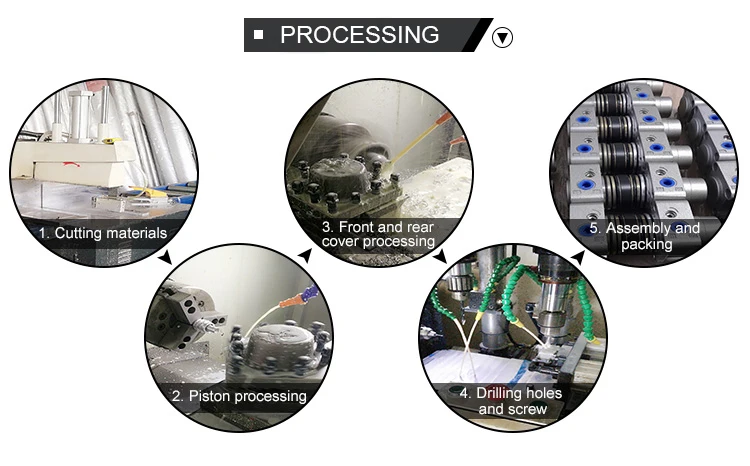 PROCESSING

1. Cutting materials

2. Piston processing

3. Front and rear cover processing

4. Drilling holes and screw

5. Assembly and packing