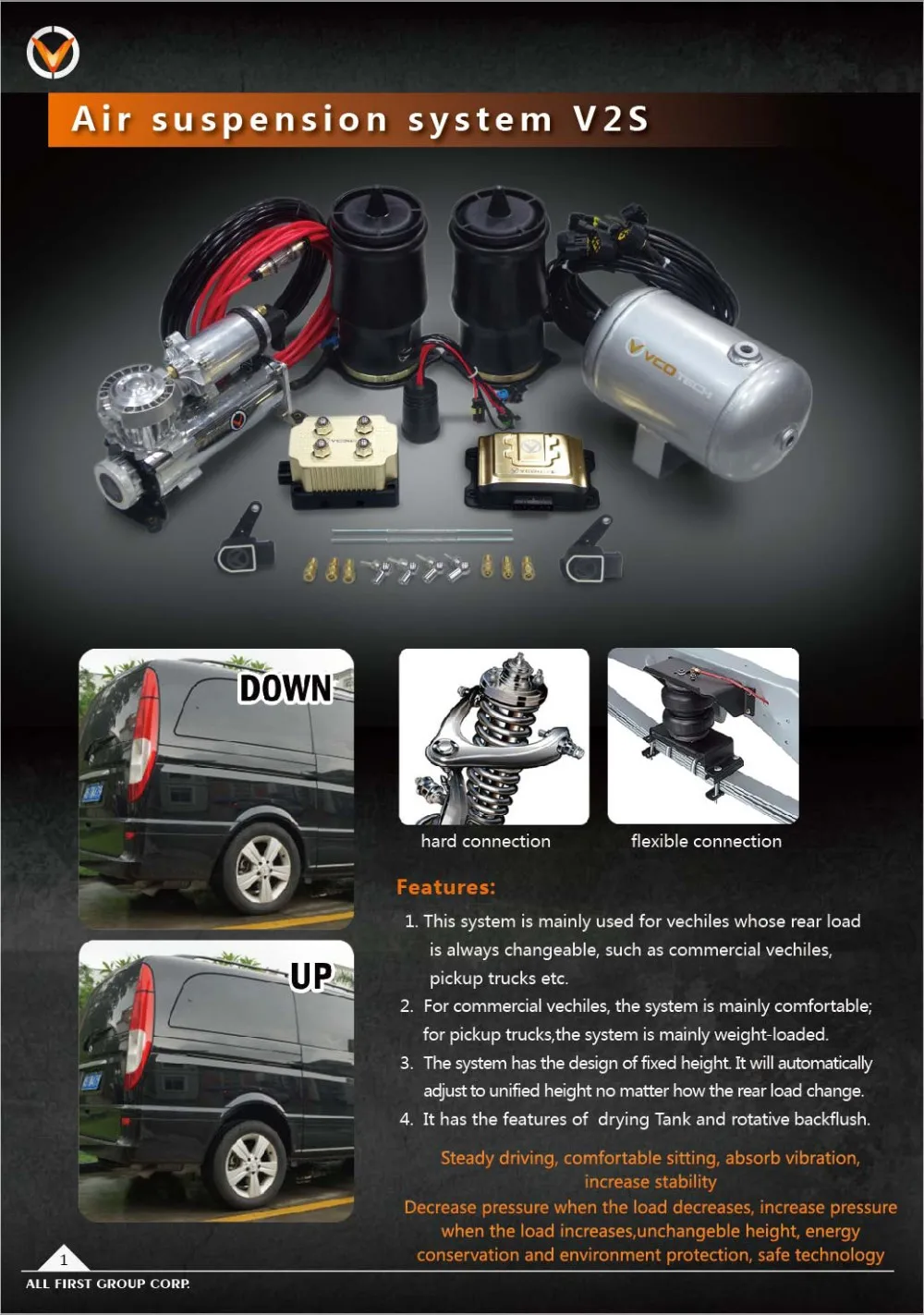 Air suspension system V2S

VCO TECH

DOWN

UP

hard connection

flexible connection

Features:

1. This system is mainly used for vechiles whose rear load is always changeable, such as commercial vechiles, pickup trucks etc.
2. For commercial vechiles, the system is mainly comfortable; for pickup trucks,the system is mainly weight-loaded.
3. The system has the design of fixed height. It will automatically adjust to unified height no matter how the rear load change.
4. It has the features of drying Tank and rotative backflush.

Steady driving, comfortable sitting, absorb vibration, increase stability

Decrease pressure when the load decreases, increase pressure when the load increases,unchangeble height, energy conservation and environment protection, safe technology

1

ALL FIRST GROUP CORP.