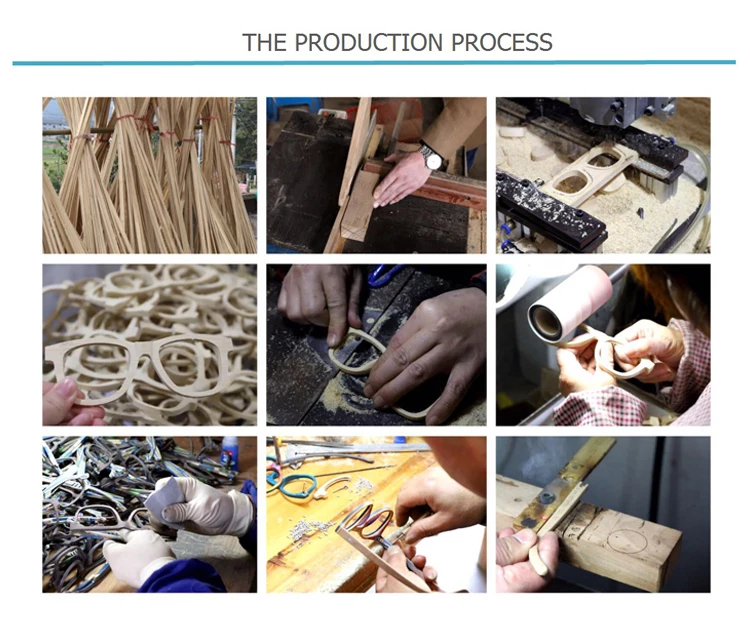 THE PRODUCTION PROCESS