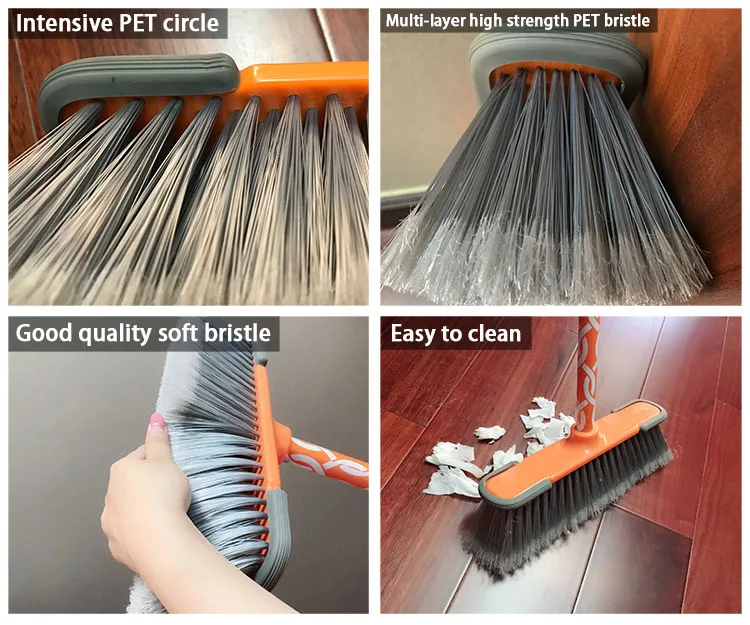 Intensive PET circle

Multi-layer high strength PET bristle

Good quality soft bristle

Easy to clean