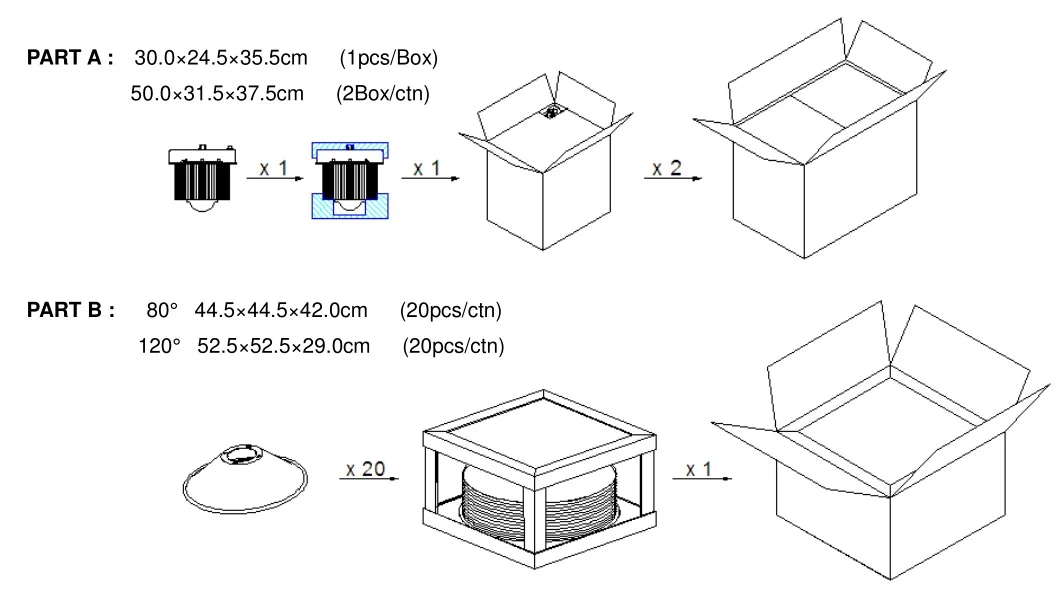 PART A : 30.0×24.5×35.5cm (1pcs/Box)
50.0×31.5×37.5cm (2Box/ctn)

x 1

x 1

x 2

PART B : 80° 44.5×44.5×42.0cm (20pcs/ctn)
120° 52.5×52.5×29.0cm (20pcs/ctn)

x 20

x 1