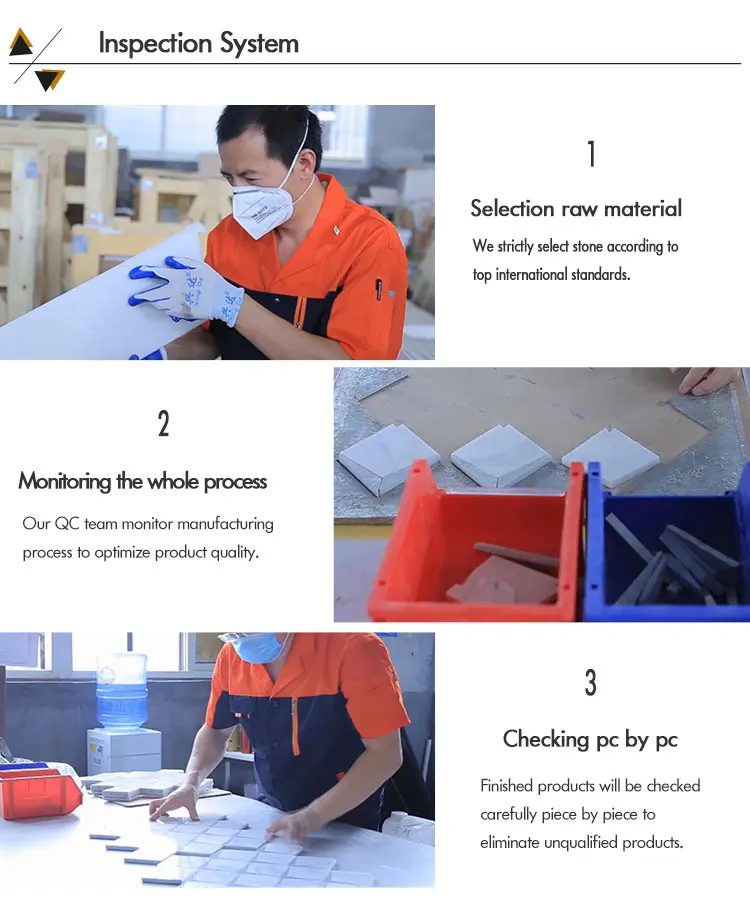 Inspection System

1

Selection raw material

We strictly select stone according to top international standards.

2

Monitoring the whole process

Our QC team monitor manufacturing process to optimize product quality.

3

Checking pc by pc

Finished products will be checked carefully piece by piece to eliminate unqualified products.