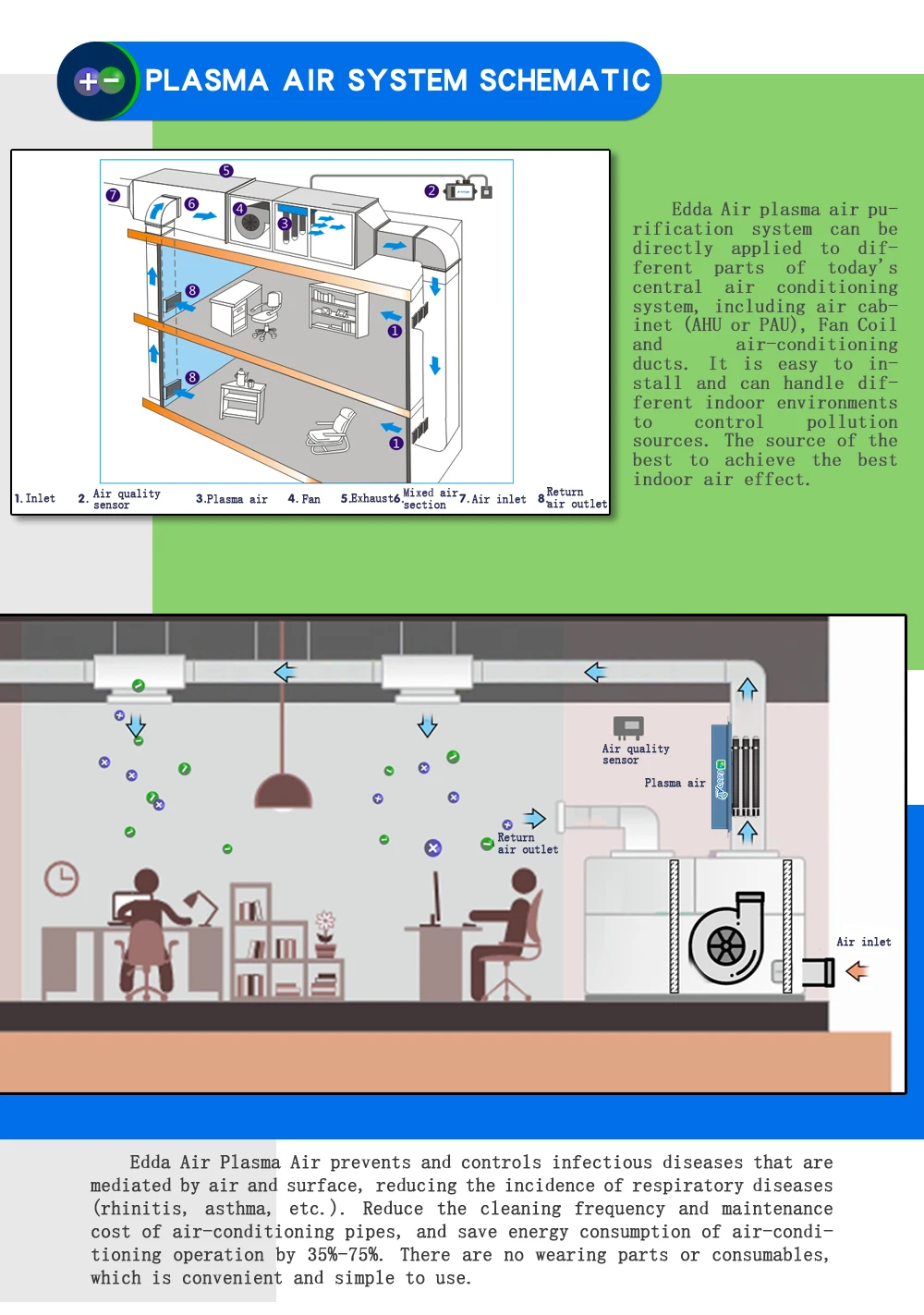 PLASMA AIR SYSTEM SCHEMATIC

5
7
6
4
3
2
8
1
8
1

1. Inlet 2. Air quality sensor 3. Plasma air 4. Fan 5. Exhaust 6. Mixed air section 7. Air inlet 8. Return air outlet

Edda Air plasma air purification system can be directly applied to different parts of today's central air conditioning system, including air cabinet (AHU or PAU), Fan Coil and air-conditioning ducts. It is easy to install and can handle different indoor environments to control pollution sources. The source of the best to achieve the best indoor air effect.

Air quality sensor
Plasma air
Return air outlet
Air inlet

Edda Air Plasma Air prevents and controls infectious diseases that are mediated by air and surface, reducing the incidence of respiratory diseases (rhinitis, asthma, etc.). Reduce the cleaning frequency and maintenance cost of air-conditioning pipes, and save energy consumption of air-conditioning operation by 35%-75%. There are no wearing parts or consumables, which is convenient and simple to use.