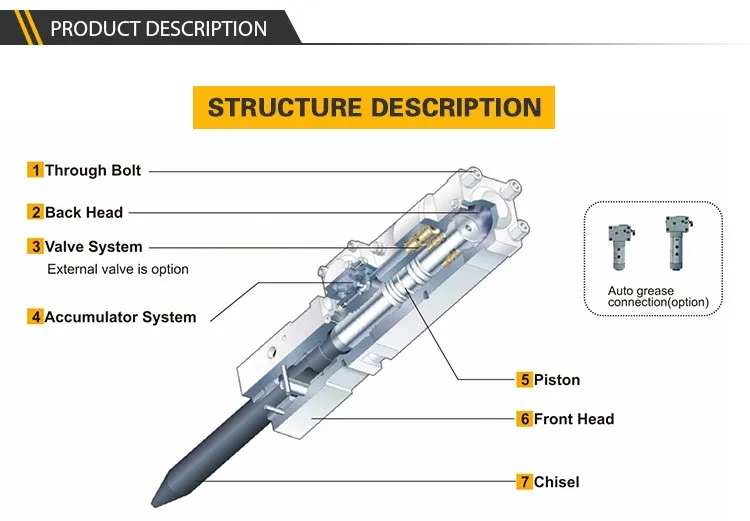 PRODUCT DESCRIPTION

STRUCTURE DESCRIPTION

1 Through Bolt

2 Back Head

3 Valve System
External valve is option

4 Accumulator System

Auto grease connection(option)

5 Piston

6 Front Head

7 Chisel