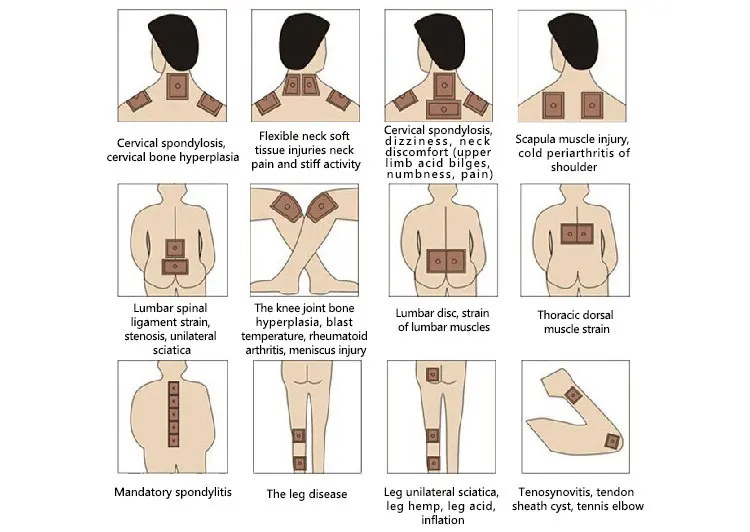 Cervical spondylosis, cervical bone hyperplasia

Flexible neck soft tissue injuries neck pain and stiff activity

Cervical spondylosis, dizziness, neck discomfort (upper limb acid bilges, numbness, pain)

Scapula muscle injury, cold periarthritis of shoulder

Lumbar spinal ligament strain, stenosis, unilateral sciatica

The knee joint bone hyperplasia, blast temperature, rheumatoid arthritis, meniscus injury

Lumbar disc, strain of lumbar muscles

Thoracic dorsal muscle strain

Mandatory spondylitis

The leg disease

Leg unilateral sciatica, leg hemp, leg acid, inflation

Tenosynovitis, tendon sheath cyst, tennis elbow