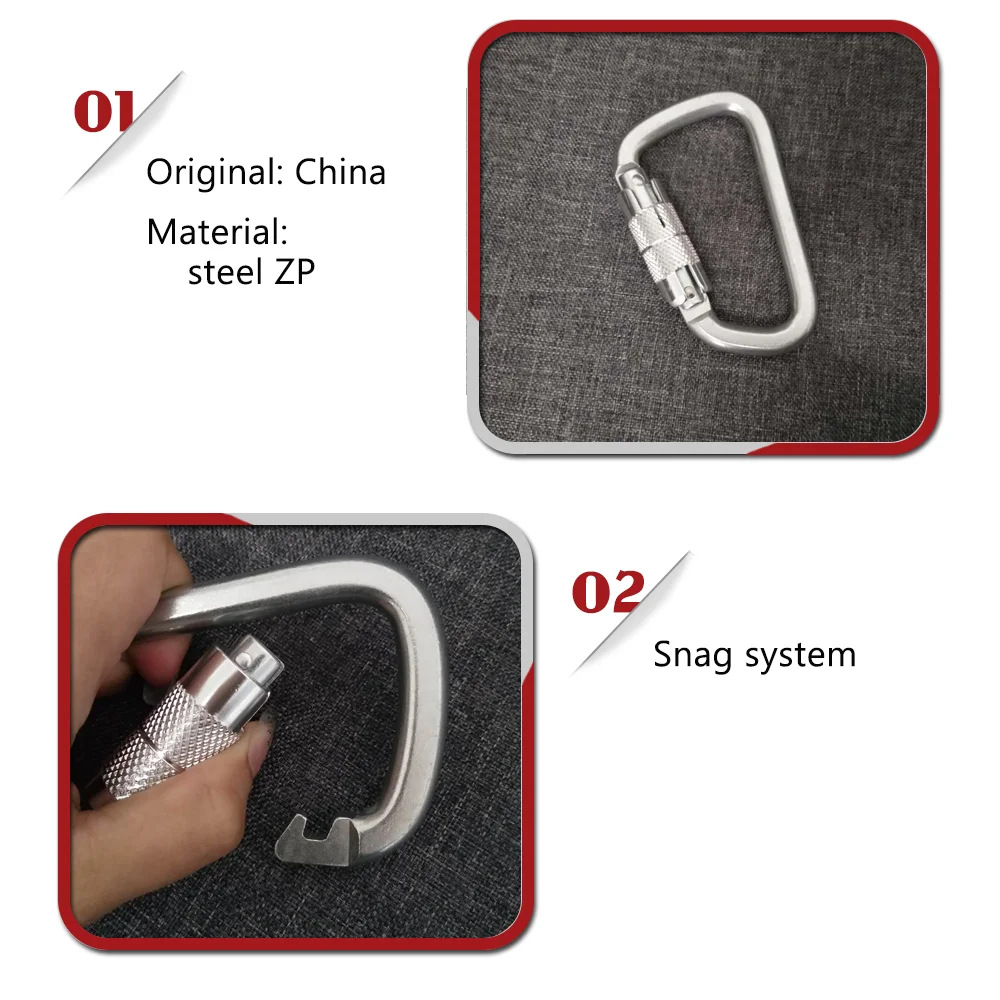 01

Original: China

Material:
steel ZP

02

Snag system