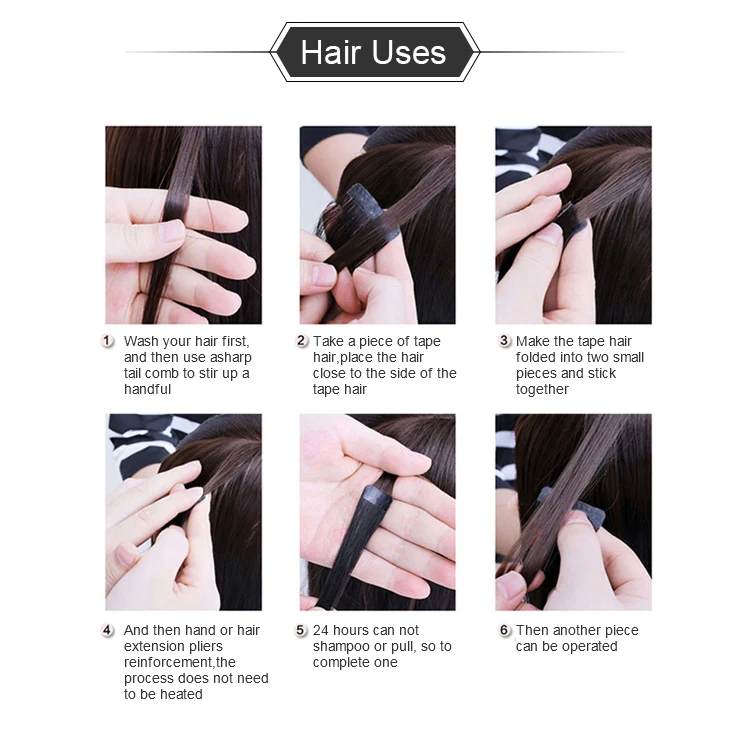 Hair Uses

1 Wash your hair first, and then use asharp tail comb to stir up a handful

2 Take a piece of tape hair,place the hair close to the side of the tape hair

3 Make the tape hair folded into two small pieces and stick together

4 And then hand or hair extension pliers reinforcement,the process does not need to be heated

5 24 hours can not shampoo or pull, so to complete one

6 Then another piece can be operated