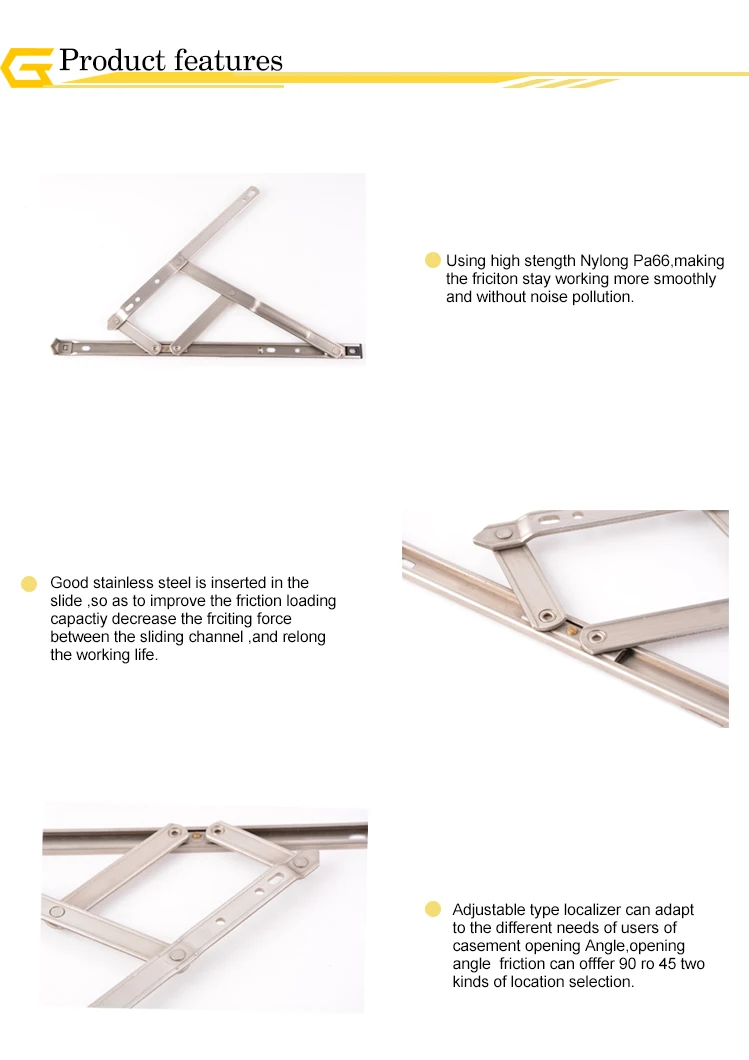 Product features

Using high stength Nylong Pa66,making the friciton stay working more smoothly and without noise pollution.

Good stainless steel is inserted in the slide ,so as to improve the friction loading capactiy decrease the frciting force between the sliding channel ,and relong the working life.

Adjustable type localizer can adapt to the different needs of users of casement opening Angle,opening angle friction can offfer 90 ro 45 two kinds of location selection.