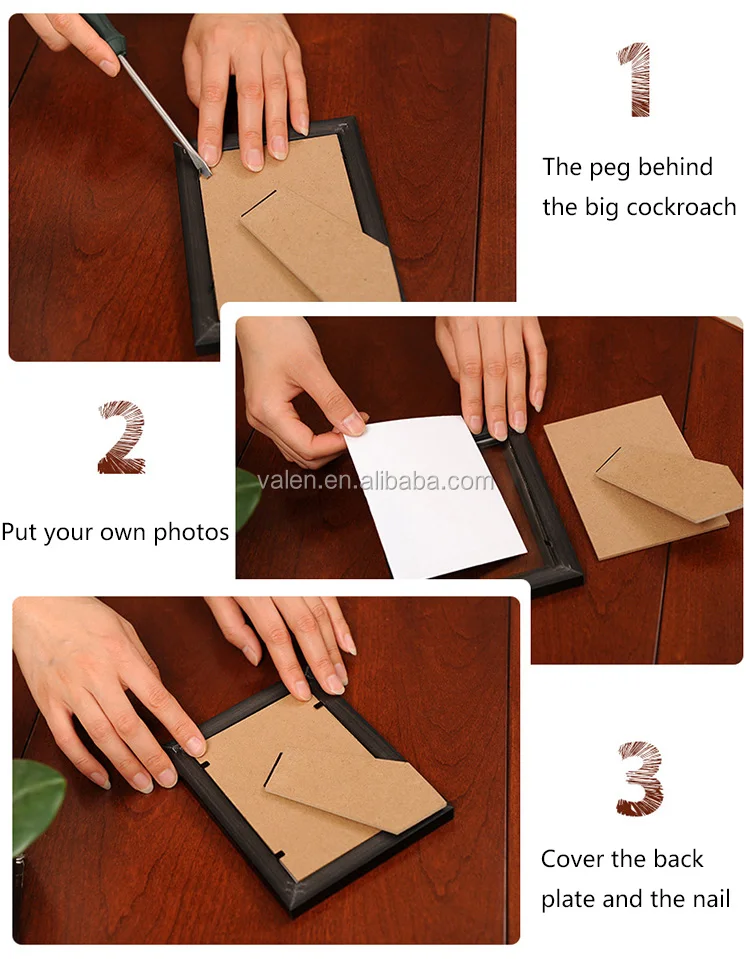 1

The peg behind the big cockroach

2

Put your own photos

valen.en.alibaba.com

3

Cover the back plate and the nail