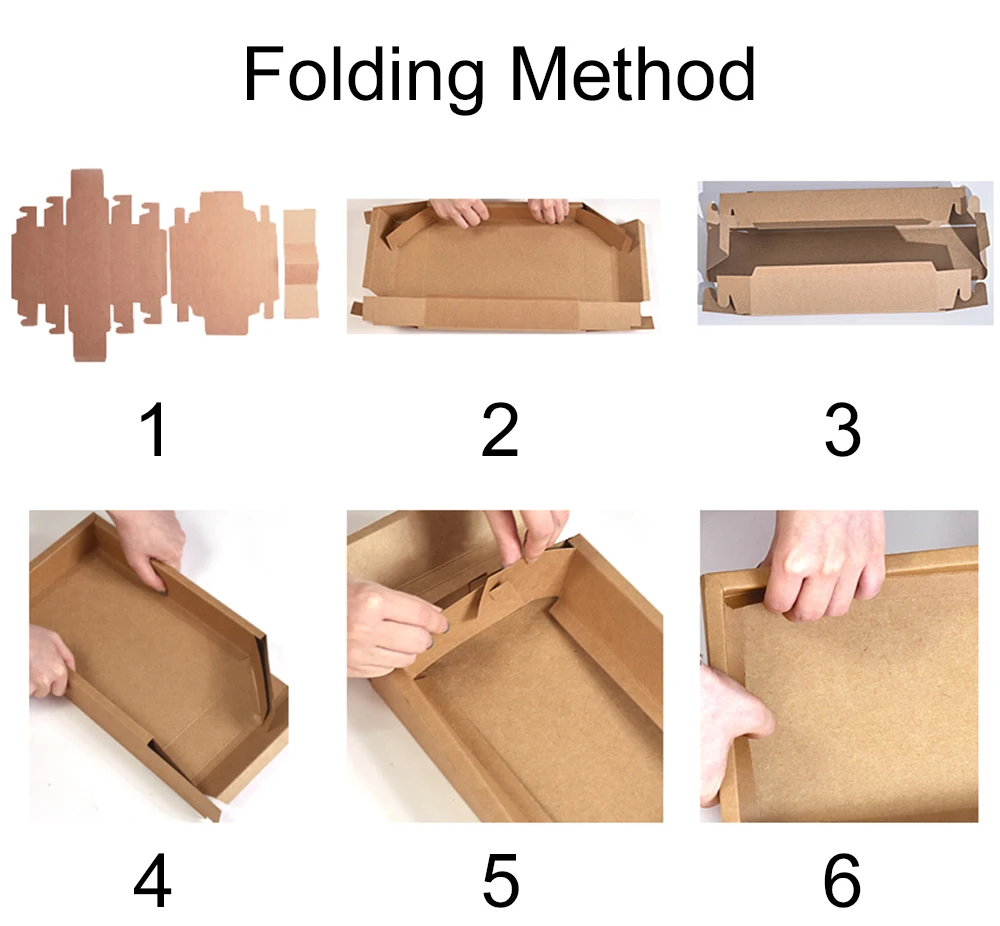 Folding Method

1

2

3

4

5

6