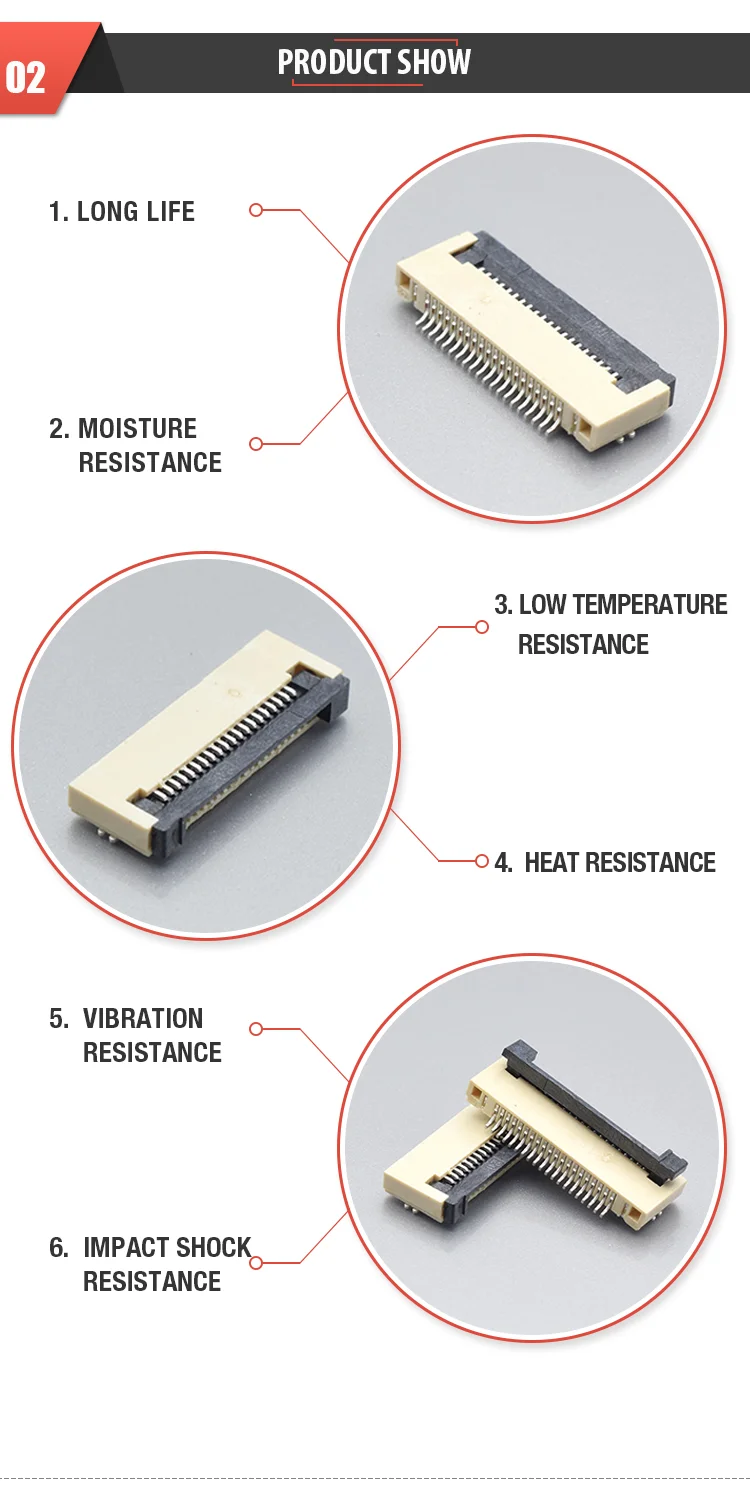 02

PRODUCT SHOW

1. LONG LIFE

2. MOISTURE RESISTANCE

3. LOW TEMPERATURE RESISTANCE

4. HEAT RESISTANCE

5. VIBRATION RESISTANCE

6. IMPACT SHOCK RESISTANCE