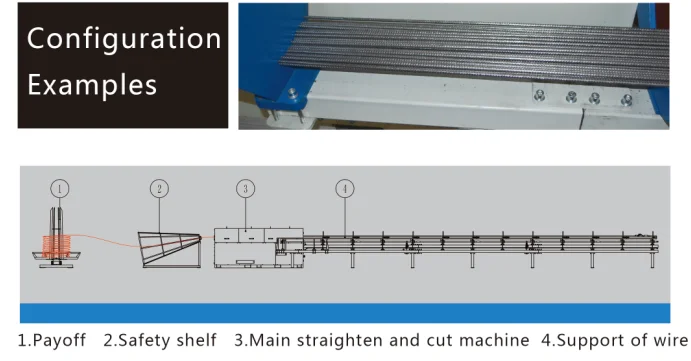 Configuration Examples

1

2

3

4

1.Payoff 2.Safety shelf 3.Main straighten and cut machine 4.Support of wire