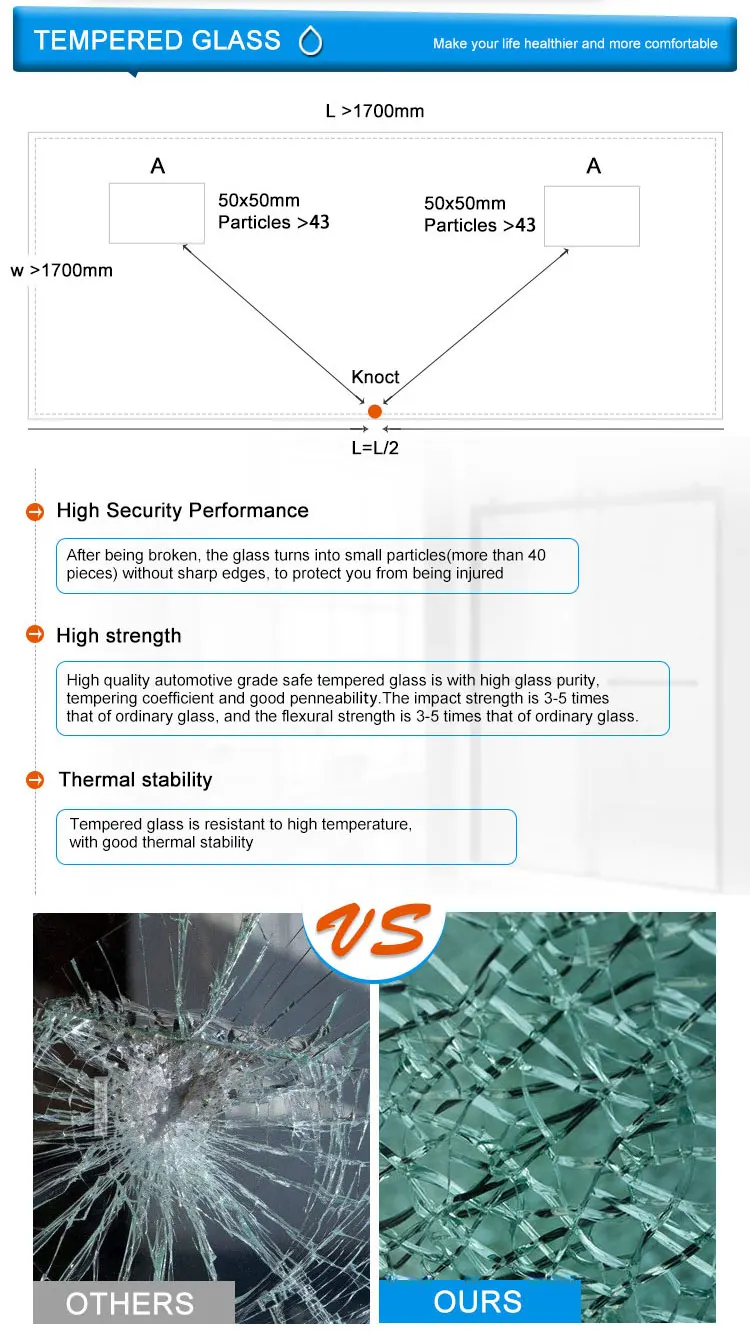 TEMPERED GLASS

Make your life healthier and more comfortable

L >1700mm

A

50x50mm
Particles >43

A

50x50mm
Particles >43

w >1700mm

Knoct

L=L/2

High Security Performance

After being broken, the glass turns into small particles(more than 40 pieces) without sharp edges, to protect you from being injured

High strength

High quality automotive grade safe tempered glass is with high glass purity, tempering coefficient and good penneability.The impact strength is 3-5 times that of ordinary glass, and the flexural strength is 3-5 times that of ordinary glass.

Thermal stability

Tempered glass is resistant to high temperature, with good thermal stability

VS

OTHERS

OURS