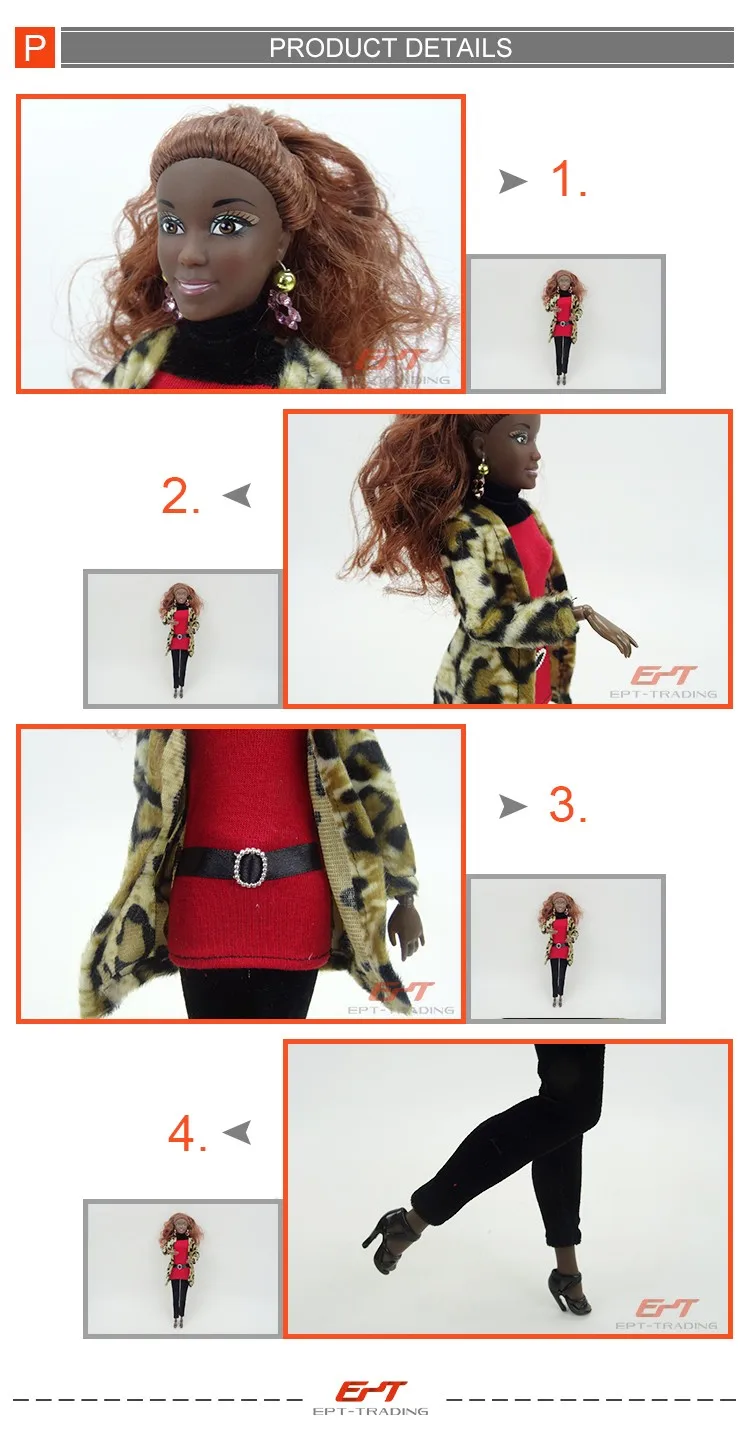 P PRODUCT DETAILS

1.

EPT
EPT-TRADING

2.

EPT
EPT-TRADING

3.

EPT
EPT-TRADING

4.

EPT
EPT-TRADING

EPT
EPT-TRADING