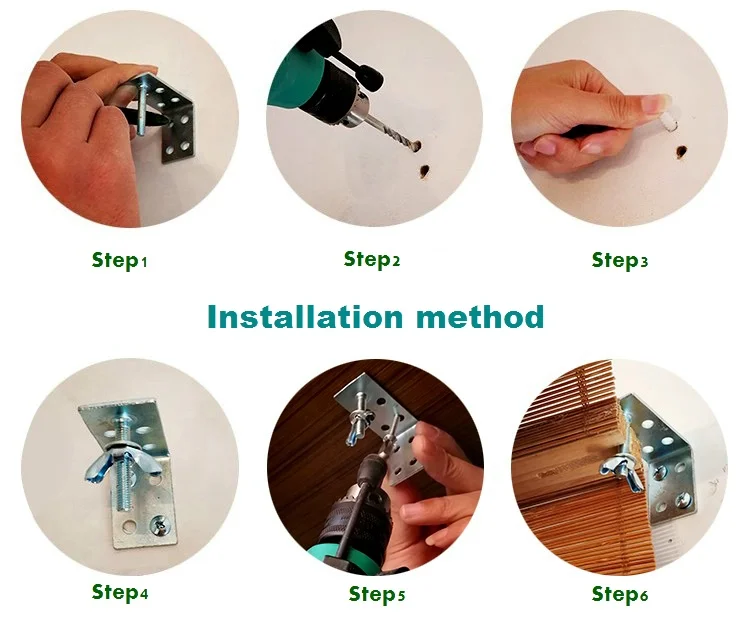 Step1

Step2

Step3

Installation method

Step4

Step5

Step6