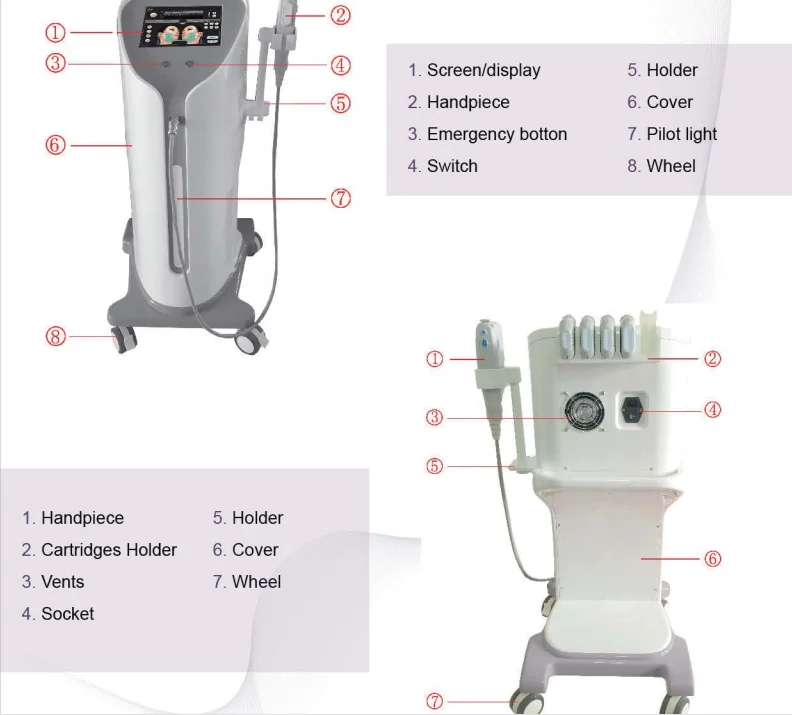 ①
②
③
④
⑤
⑥
⑦
⑧

1. Screen/display
2. Handpiece
3. Emergency botton
4. Switch

5. Holder
6. Cover
7. Pilot light
8. Wheel

①
②
③
④
⑤
⑥
⑦

1. Handpiece
2. Cartridges Holder
3. Vents
4. Socket

5. Holder
6. Cover
7. Wheel