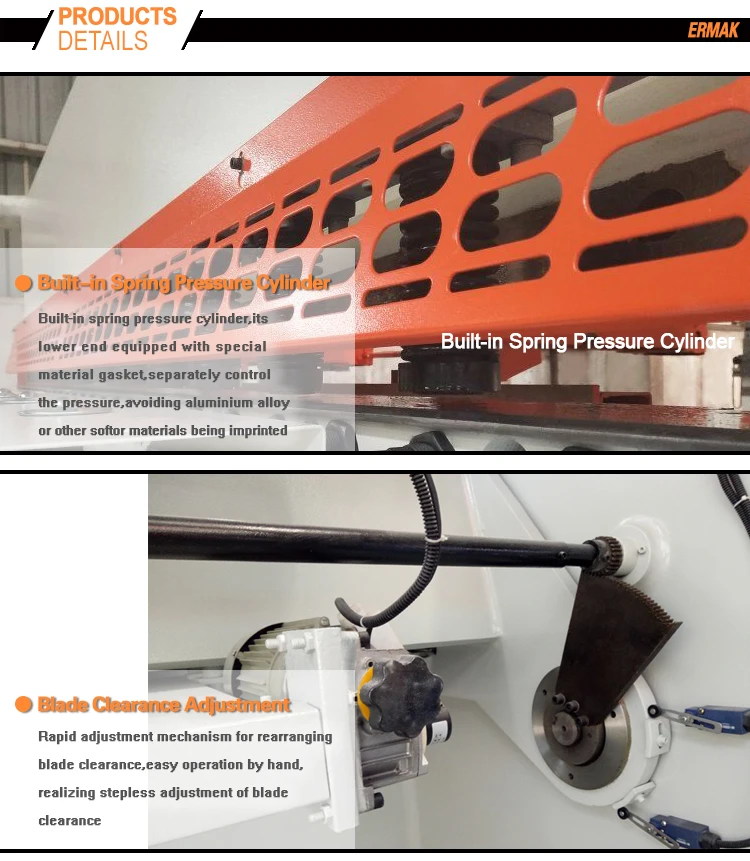 PRODUCTS
DETAILS

ERMAK

Built-in Spring Pressure Cylinder

Built-in spring pressure cylinder,its lower end equipped with special material gasket,separately control the pressure,avoiding aluminium alloy or other softor materials being imprinted

Built-in Spring Pressure Cylinder

Blade Clearance Adjustment

Rapid adjustment mechanism for rearranging blade clearance,easy operation by hand, realizing stepless adjustment of blade clearance