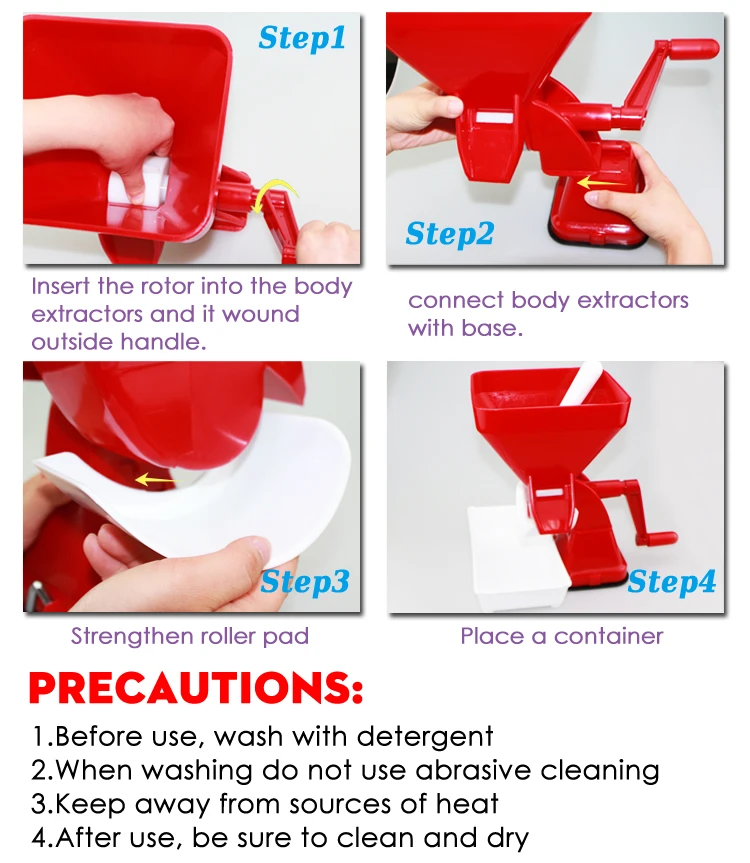 Step1

Insert the rotor into the body extractors and it wound outside handle.

Step2

connect body extractors with base.

Step3

Strengthen roller pad

Step4

Place a container

PRECAUTIONS:

1.Before use, wash with detergent
2.When washing do not use abrasive cleaning
3.Keep away from sources of heat
4.After use, be sure to clean and dry