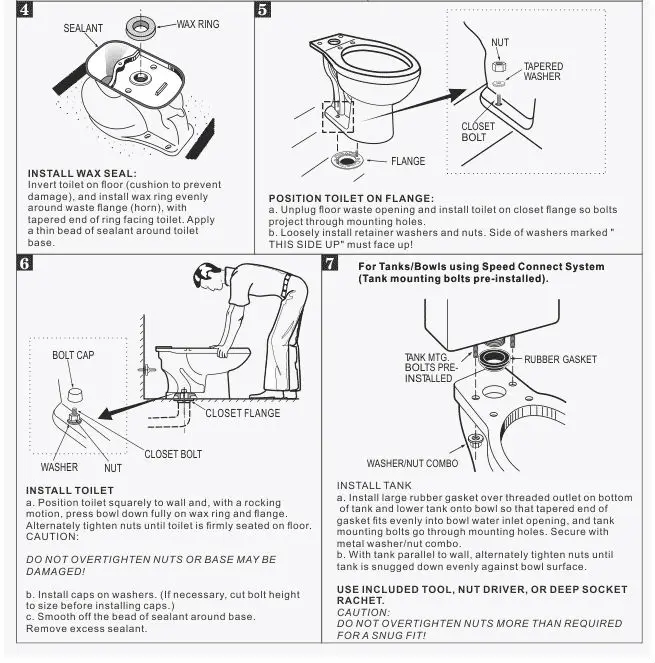 4

SEALANT

WAX RING

INSTALL WAX SEAL:
Invert toilet on floor (cushion to prevent damage), and install wax ring evenly around waste flange (horn), with tapered end of ring facing toilet. Apply a thin bead of sealant around toilet base.

5

NUT

TAPERED WASHER

CLOSET BOLT

FLANGE

POSITION TOILET ON FLANGE:
a. Unplug floor waste opening and install toilet on closet flange so bolts project through mounting holes.
b. Loosely install retainer washers and nuts. Side of washers marked " THIS SIDE UP" must face up!

6

BOLT CAP

CLOSET FLANGE

CLOSET BOLT

WASHER

NUT

INSTALL TOILET
a. Position toilet squarely to wall and, with a rocking motion, press bowl down fully on wax ring and flange. Alternately tighten nuts until toilet is firmly seated on floor.
CAUTION:

DO NOT OVERTIGHTEN NUTS OR BASE MAY BE DAMAGED!

b. Install caps on washers. (If necessary, cut bolt height to size before installing caps.)
c. Smooth off the bead of sealant around base. Remove excess sealant.

7

For Tanks/Bowls using Speed Connect System (Tank mounting bolts pre-installed).

TANK MTG. BOLTS PRE-INSTALLED

RUBBER GASKET

WASHER/NUT COMBO

INSTALL TANK
a. Install large rubber gasket over threaded outlet on bottom of tank and lower tank onto bowl so that tapered end of gasket fits evenly into bowl water inlet opening, and tank mounting bolts go through mounting holes. Secure with metal washer/nut combo.
b. With tank parallel to wall, alternately tighten nuts until tank is snugged down evenly against bowl surface.

USE INCLUDED TOOL, NUT DRIVER, OR DEEP SOCKET RACHET.
CAUTION:
DO NOT OVERTIGHTEN NUTS MORE THAN REQUIRED FOR A SNUG FIT!