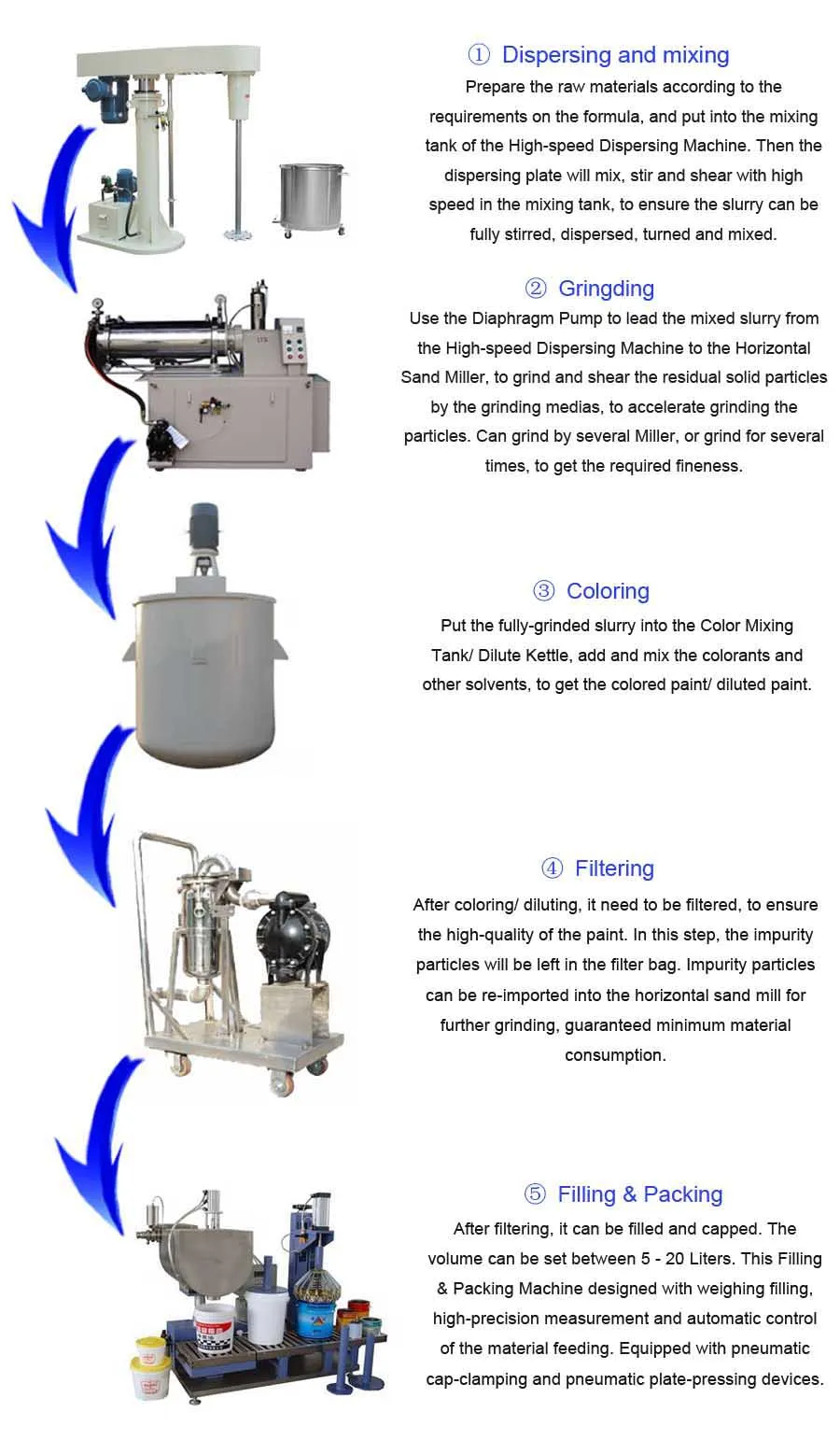 ① Dispersing and mixing

Prepare the raw materials according to the requirements on the formula, and put into the mixing tank of the High-speed Dispersing Machine. Then the dispersing plate will mix, stir and shear with high speed in the mixing tank, to ensure the slurry can be fully stirred, dispersed, turned and mixed.

② Gringding

Use the Diaphragm Pump to lead the mixed slurry from the High-speed Dispersing Machine to the Horizontal Sand Miller, to grind and shear the residual solid particles by the grinding medias, to accelerate grinding the particles. Can grind by several Miller, or grind for several times, to get the required fineness.

③ Coloring

Put the fully-grinded slurry into the Color Mixing Tank/ Dilute Kettle, add and mix the colorants and other solvents, to get the colored paint/ diluted paint.

④ Filtering

After coloring/ diluting, it need to be filtered, to ensure the high-quality of the paint. In this step, the impurity particles will be left in the filter bag. Impurity particles can be re-imported into the horizontal sand mill for further grinding, guaranteed minimum material consumption.

⑤ Filling & Packing

After filtering, it can be filled and capped. The volume can be set between 5 - 20 Liters. This Filling & Packing Machine designed with weighing filling, high-precision measurement and automatic control of the material feeding. Equipped with pneumatic cap-clamping and pneumatic plate-pressing devices.