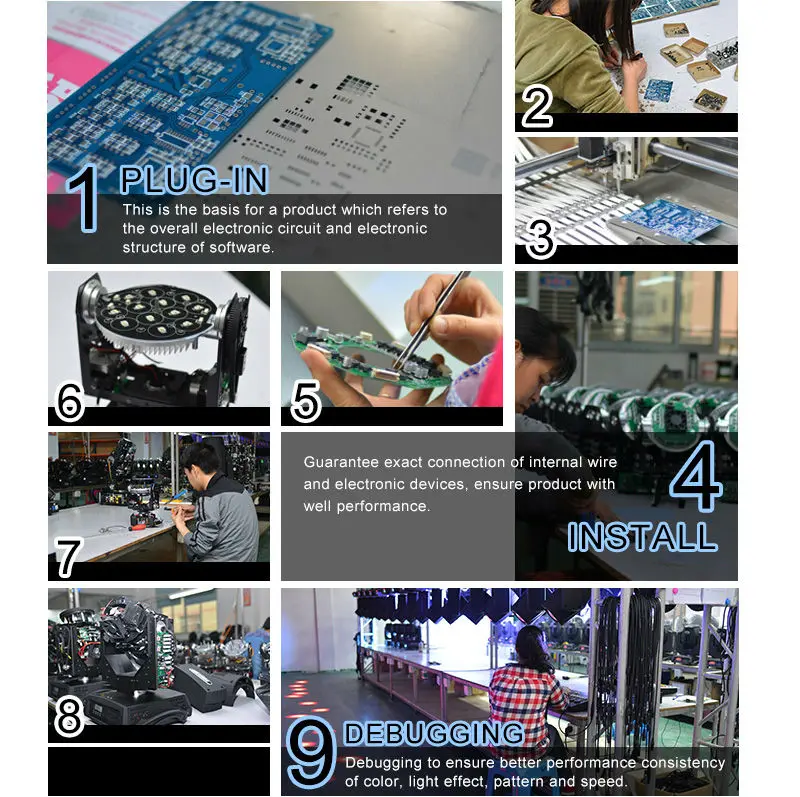 1 PLUG-IN
This is the basis for a product which refers to the overall electronic circuit and electronic structure of software.

2

3

6

5

Guarantee exact connection of internal wire and electronic devices, ensure product with well performance.

4 INSTALL

7

8

9 DEBUGGING
Debugging to ensure better performance consistency of color, light effect, pattern and speed.