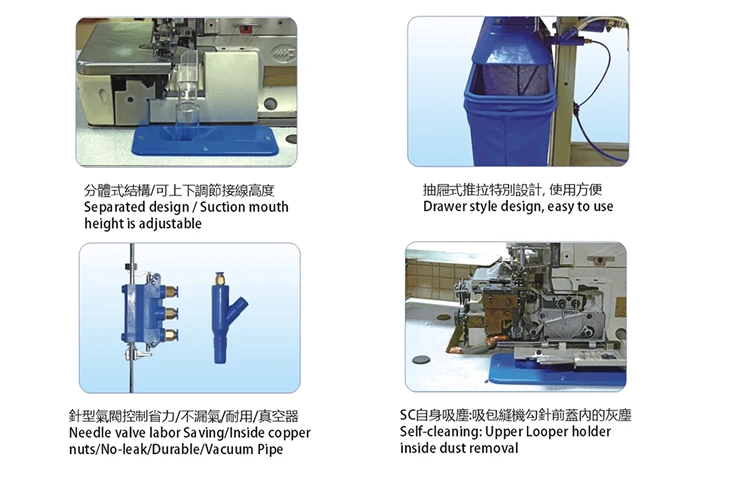 分體式結構/可上下調節接線高度
Separated design / Suction mouth height is adjustable

抽屜式推拉特別設計, 使用方便
Drawer style design, easy to use

針型氣閥控制省力/不漏氣/耐用/真空器
Needle valve labor Saving/Inside copper nuts/No-leak/Durable/Vacuum Pipe

SC自身吸塵:吸包縫機勾針前蓋內的灰塵
Self-cleaning: Upper Looper holder inside dust removal