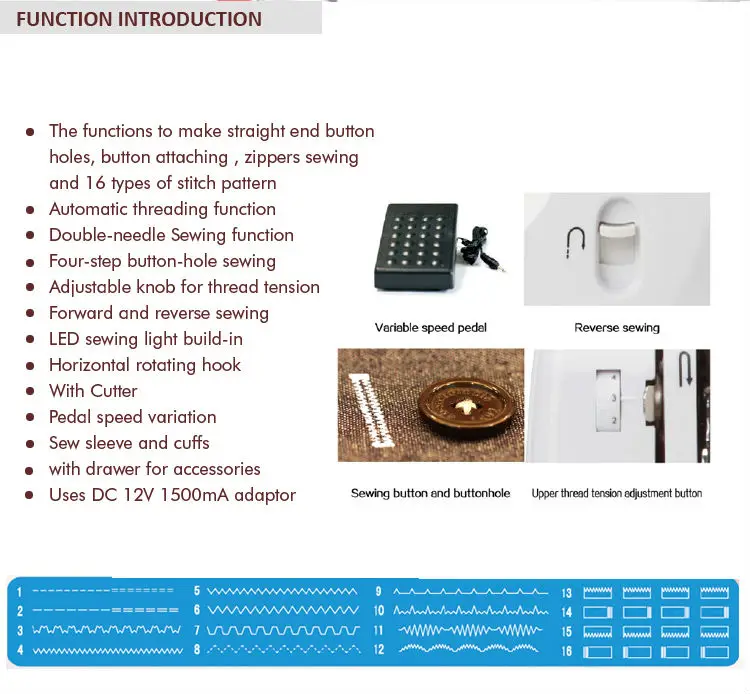 FUNCTION INTRODUCTION

- The functions to make straight end button holes, button attaching , zippers sewing and 16 types of stitch pattern
- Automatic threading function
- Double-needle Sewing function
- Four-step button-hole sewing
- Adjustable knob for thread tension
- Forward and reverse sewing
- LED sewing light build-in
- Horizontal rotating hook
- With Cutter
- Pedal speed variation
- Sew sleeve and cuffs
- with drawer for accessories
- Uses DC 12V 1500mA adaptor

Variable speed pedal

Reverse sewing

4
3
2

Sewing button and buttonhole

Upper thread tension adjustment button

1
2
3
4
5
6
7
8
9
10
11
12
13
14
15
16