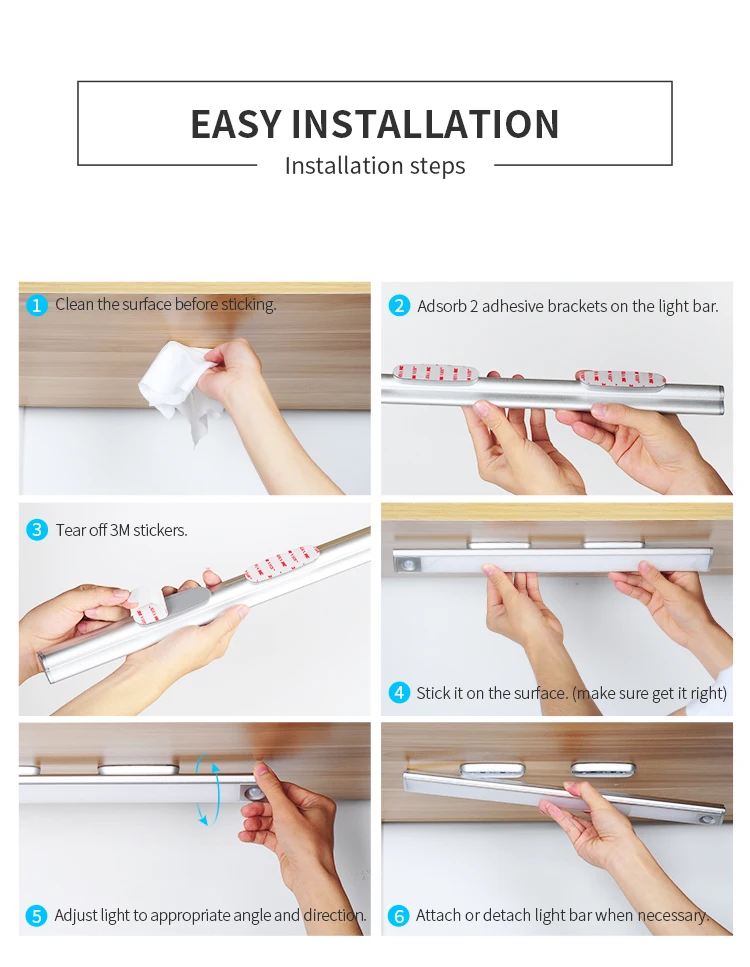 EASY INSTALLATION
Installation steps

1 Clean the surface before sticking.

2 Adsorb 2 adhesive brackets on the light bar.

3 Tear off 3M stickers.

4 Stick it on the surface. (make sure get it right)

5 Adjust light to appropriate angle and direction.

6 Attach or detach light bar when necessary.