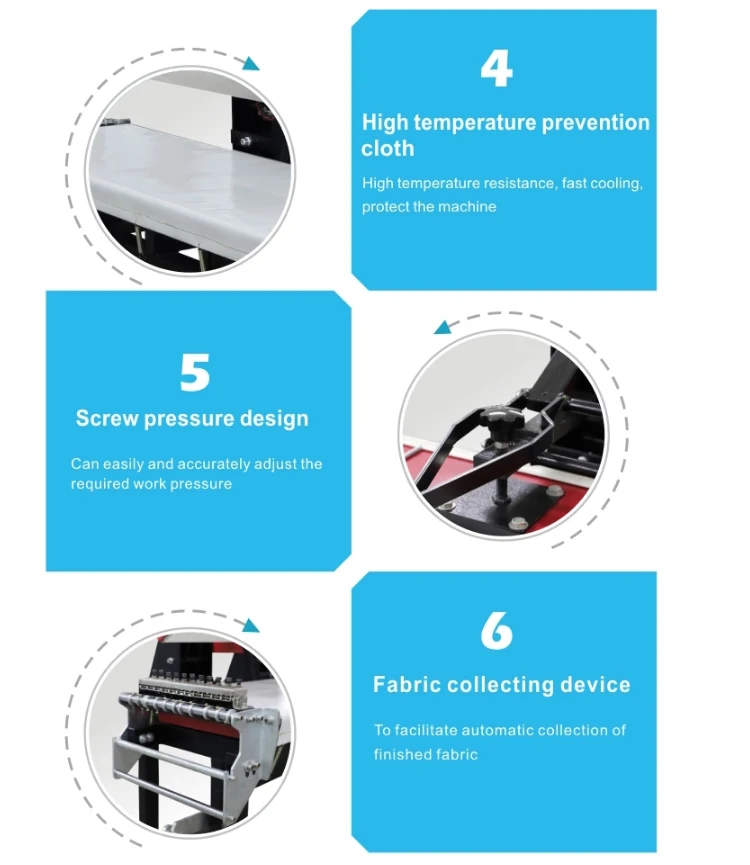 4

High temperature prevention cloth

High temperature resistance, fast cooling, protect the machine

5

Screw pressure design

Can easily and accurately adjust the required work pressure

6

Fabric collecting device

To facilitate automatic collection of finished fabric