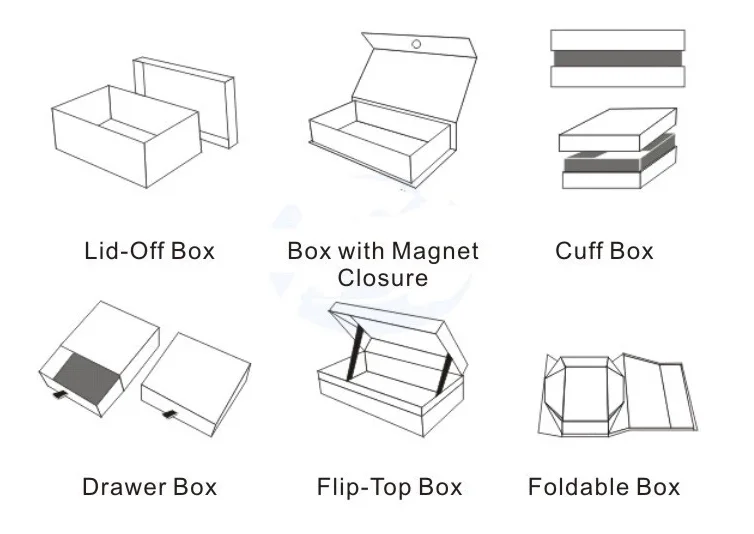 Lid-Off Box

Box with Magnet Closure

Cuff Box

Drawer Box

Flip-Top Box

Foldable Box